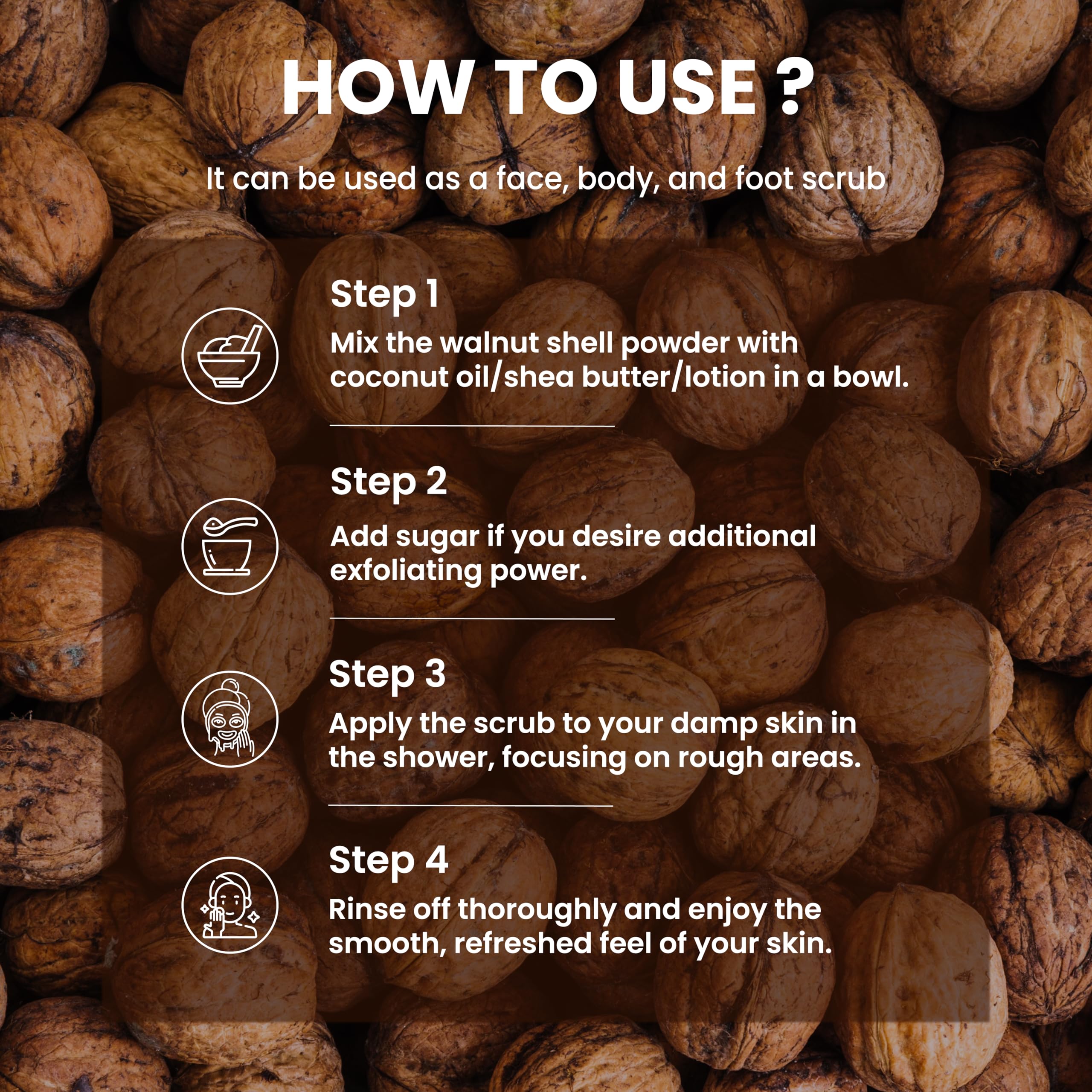 HOW TO USE ?

It can be used as a face, body, and foot scrub

Step 1
Mix the walnut shell powder with coconut oil/shea butter/lotion in a bowl.

Step 2
Add sugar if you desire additional exfoliating power.

Step 3
Apply the scrub to your damp skin in the shower, focusing on rough areas.

Step 4
Rinse off thoroughly and enjoy the smooth, refreshed feel of your skin.