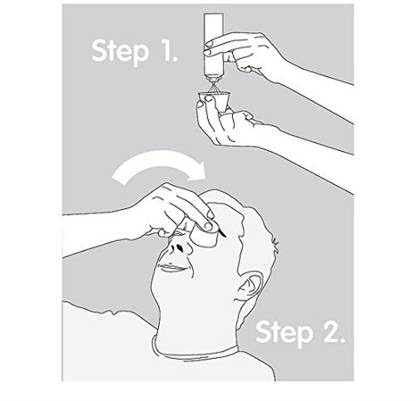 Step 1.

Step 2.