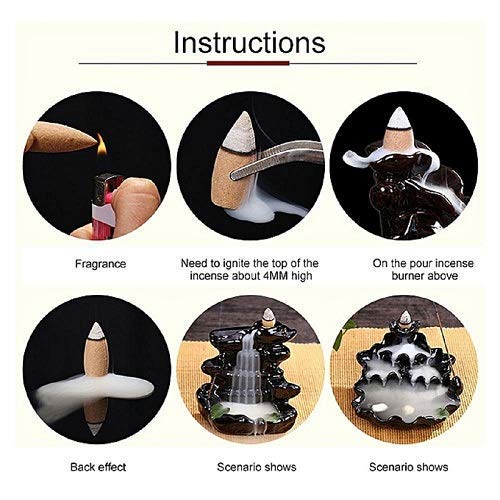 Instructions

Fragrance

Need to ignite the top of the incense about 4MM high

On the pour incense burner above

Back effect

Scenario shows

Scenario shows