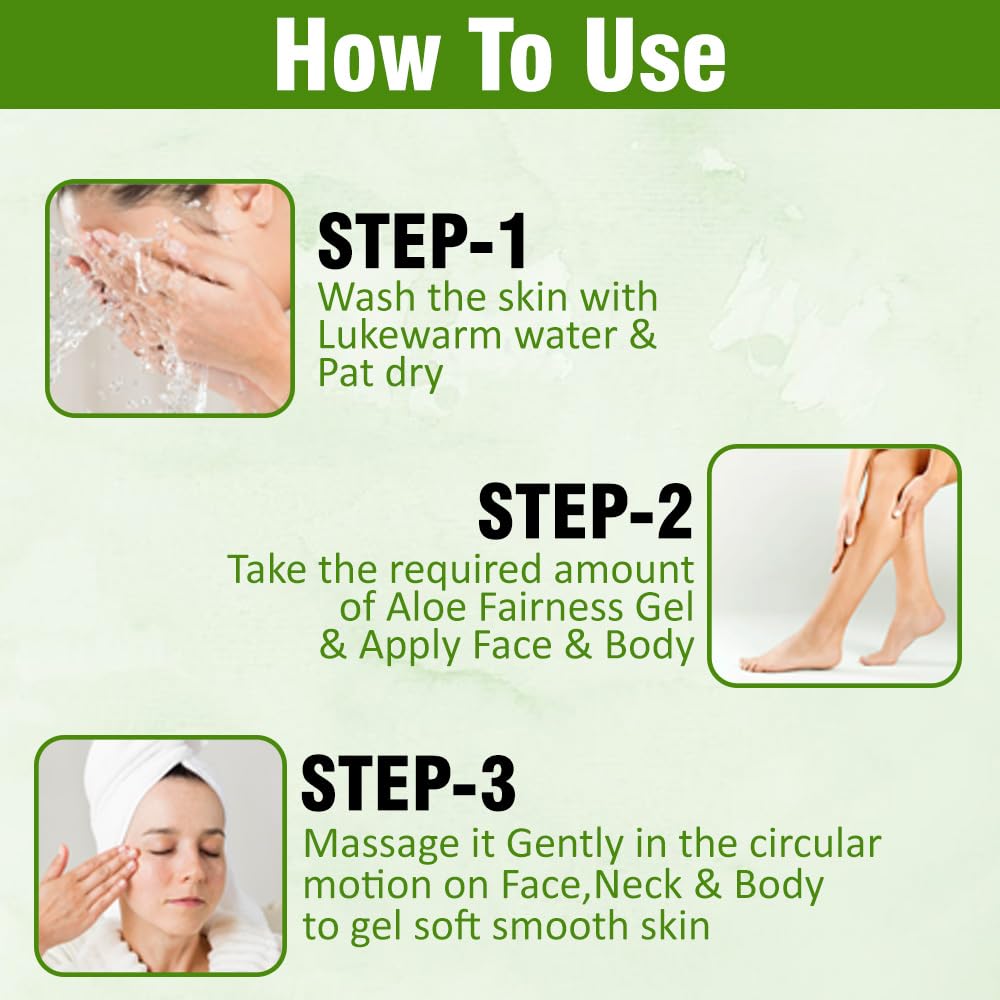 How To Use

STEP-1
Wash the skin with Lukewarm water & Pat dry

STEP-2
Take the required amount of Aloe Fairness Gel & Apply Face & Body

STEP-3
Massage it Gently in the circular motion on Face,Neck & Body to gel soft smooth skin