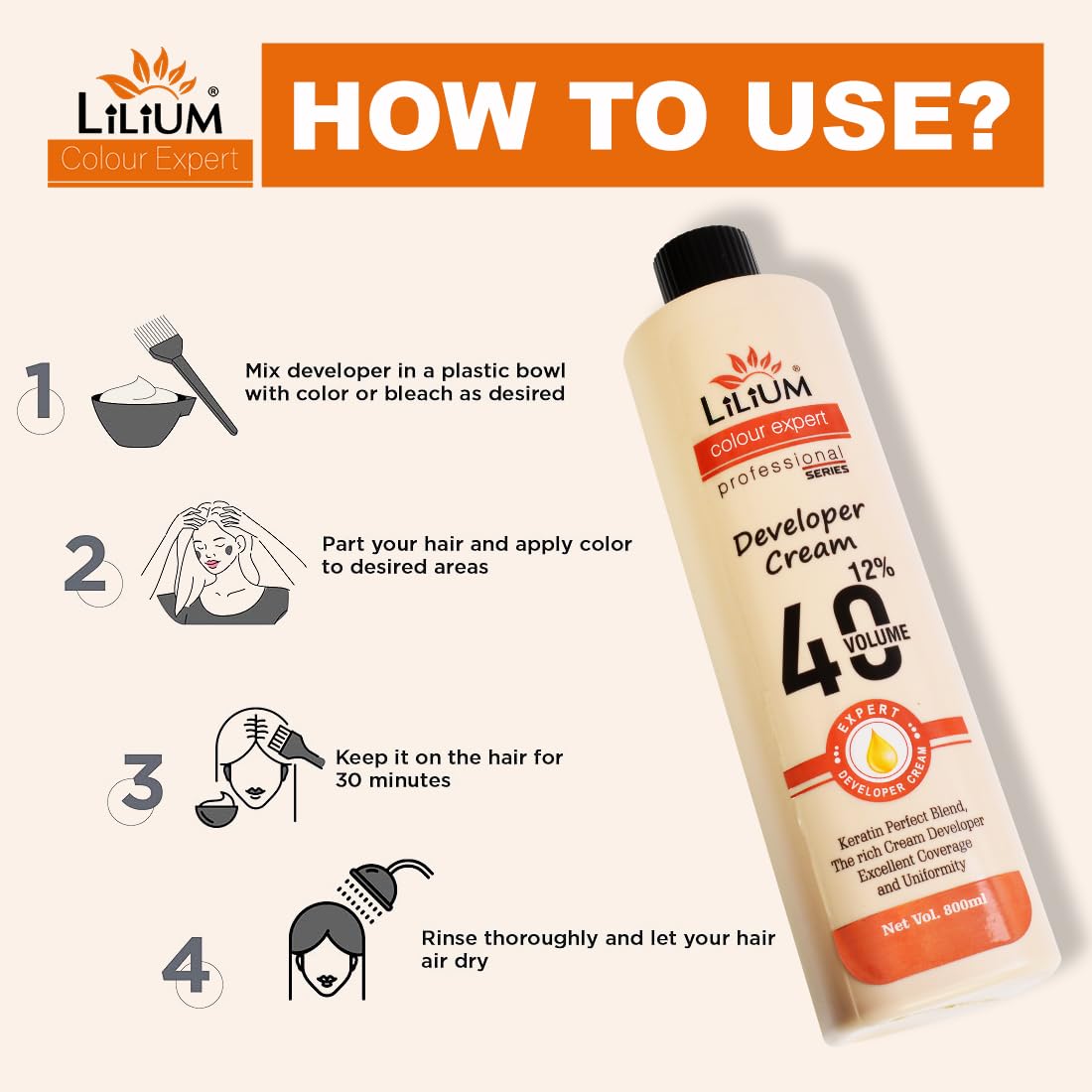 LiLiUM®
Colour Expert

HOW TO USE?

1
Mix developer in a plastic bowl with color or bleach as desired

2
Part your hair and apply color to desired areas

3
Keep it on the hair for 30 minutes

4
Rinse thoroughly and let your hair air dry

LiLiUM®
colour expert
professional SERIES
Developer Cream
12%
40 VOLUME
EXPERT
DEVELOPER CREAM
Keratin Perfect Blend, The rich Cream Developer Excellent Coverage and Uniformity
Net Vol. 800ml