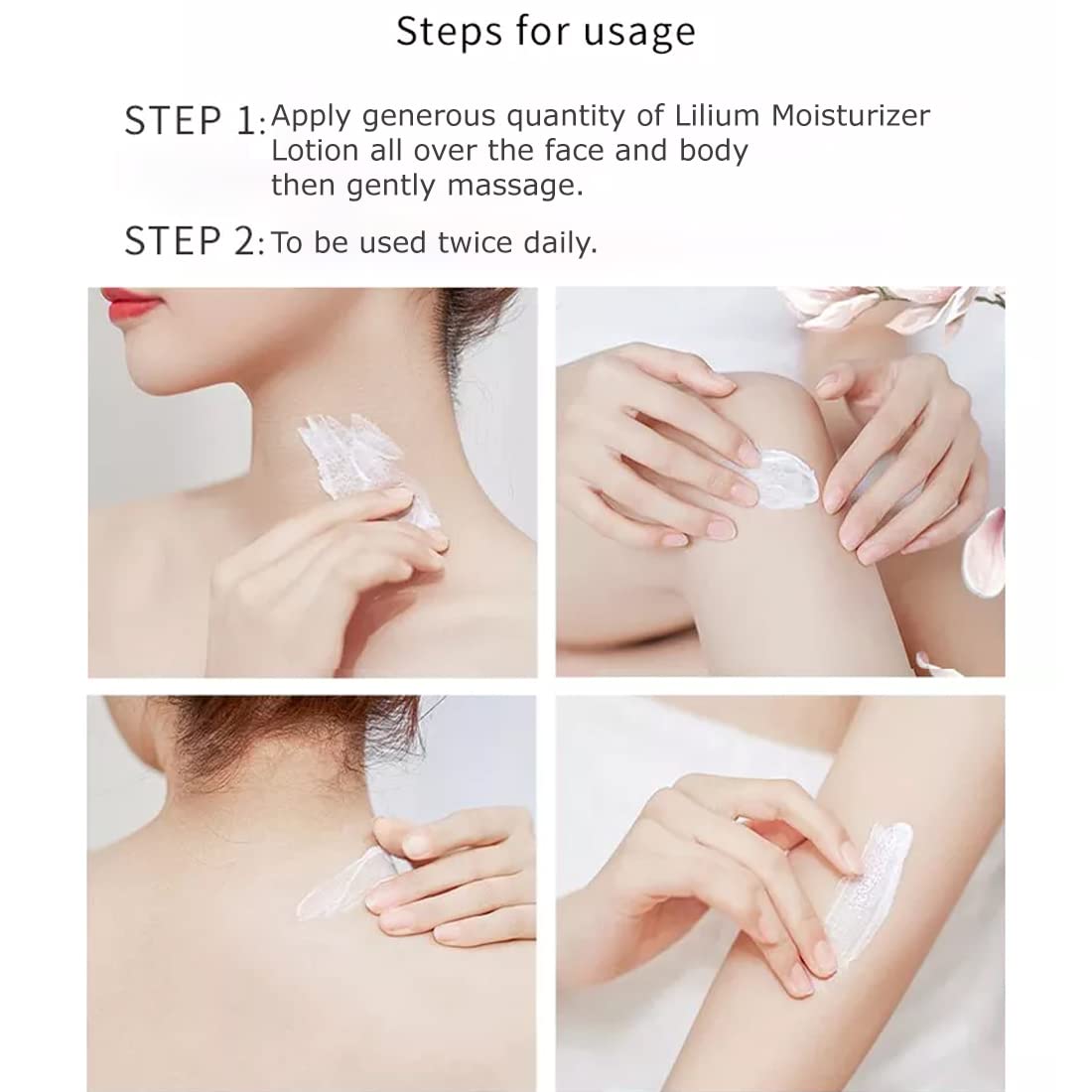 Steps for usage

STEP 1: Apply generous quantity of Lilium Moisturizer Lotion all over the face and body then gently massage.

STEP 2: To be used twice daily.