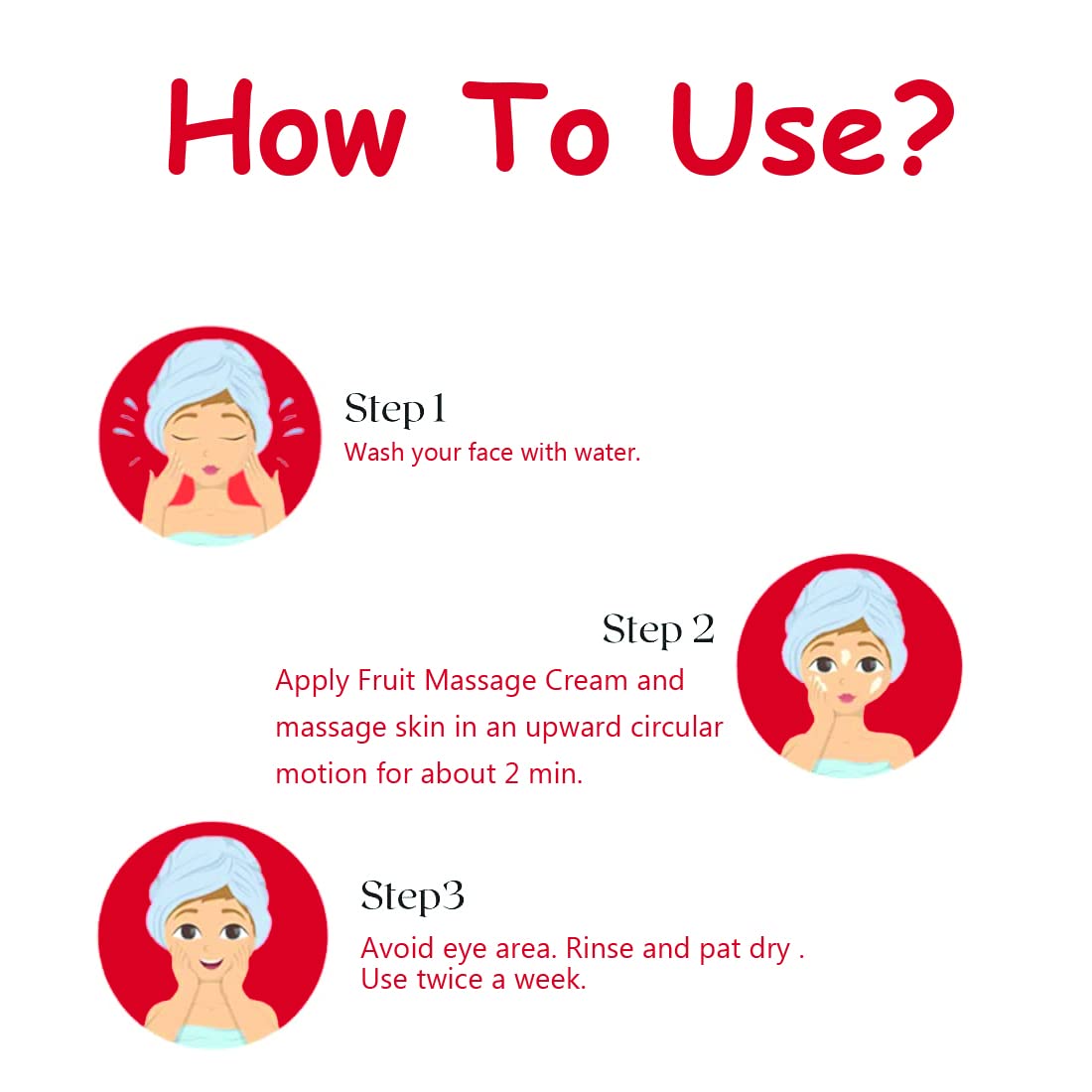 How To Use?

Step 1
Wash your face with water.

Step 2
Apply Fruit Massage Cream and massage skin in an upward circular motion for about 2 min.

Step3
Avoid eye area. Rinse and pat dry .
Use twice a week.