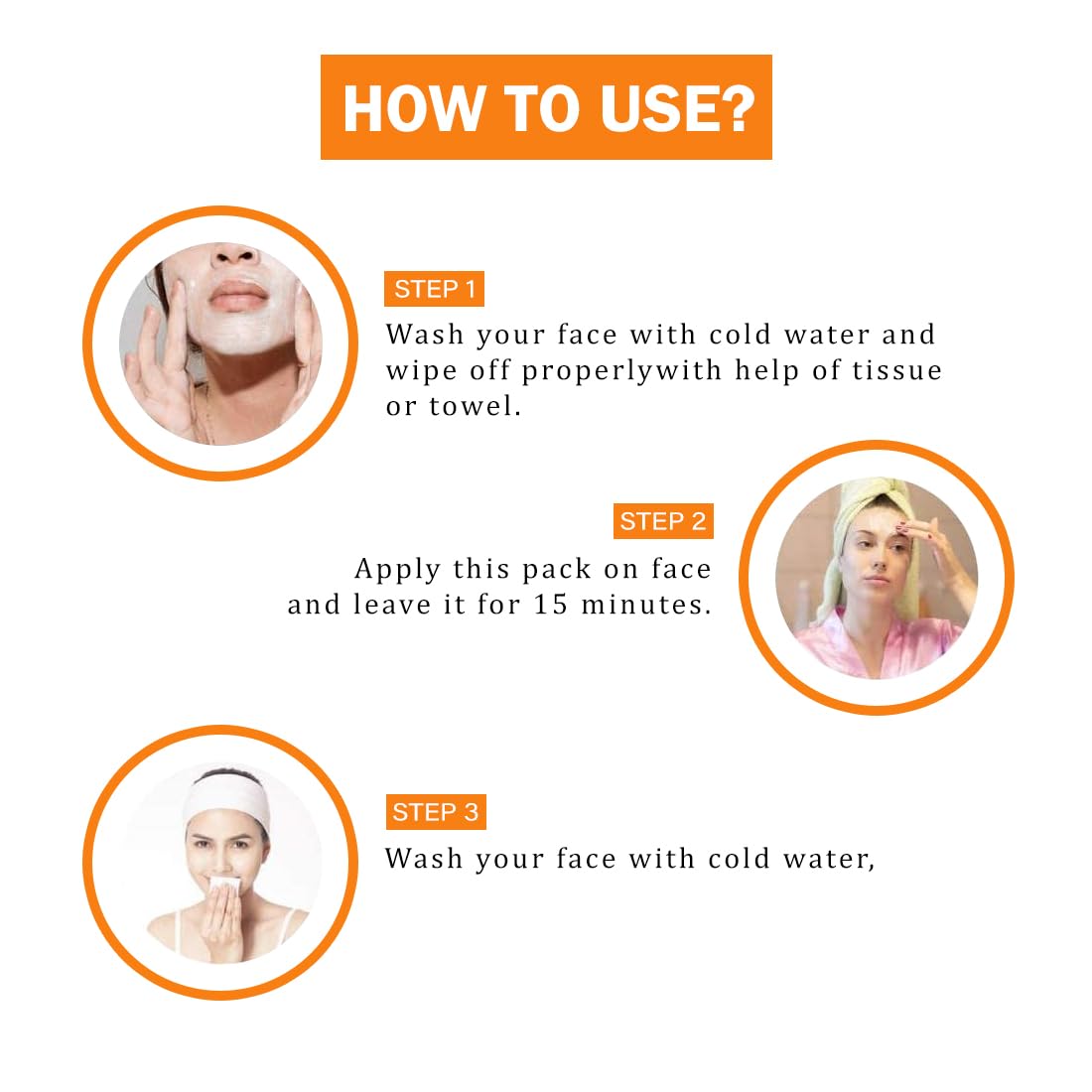 HOW TO USE?

STEP 1

Wash your face with cold water and wipe off properlywith help of tissue or towel.

STEP 2

Apply this pack on face and leave it for 15 minutes.

STEP 3

Wash your face with cold water,