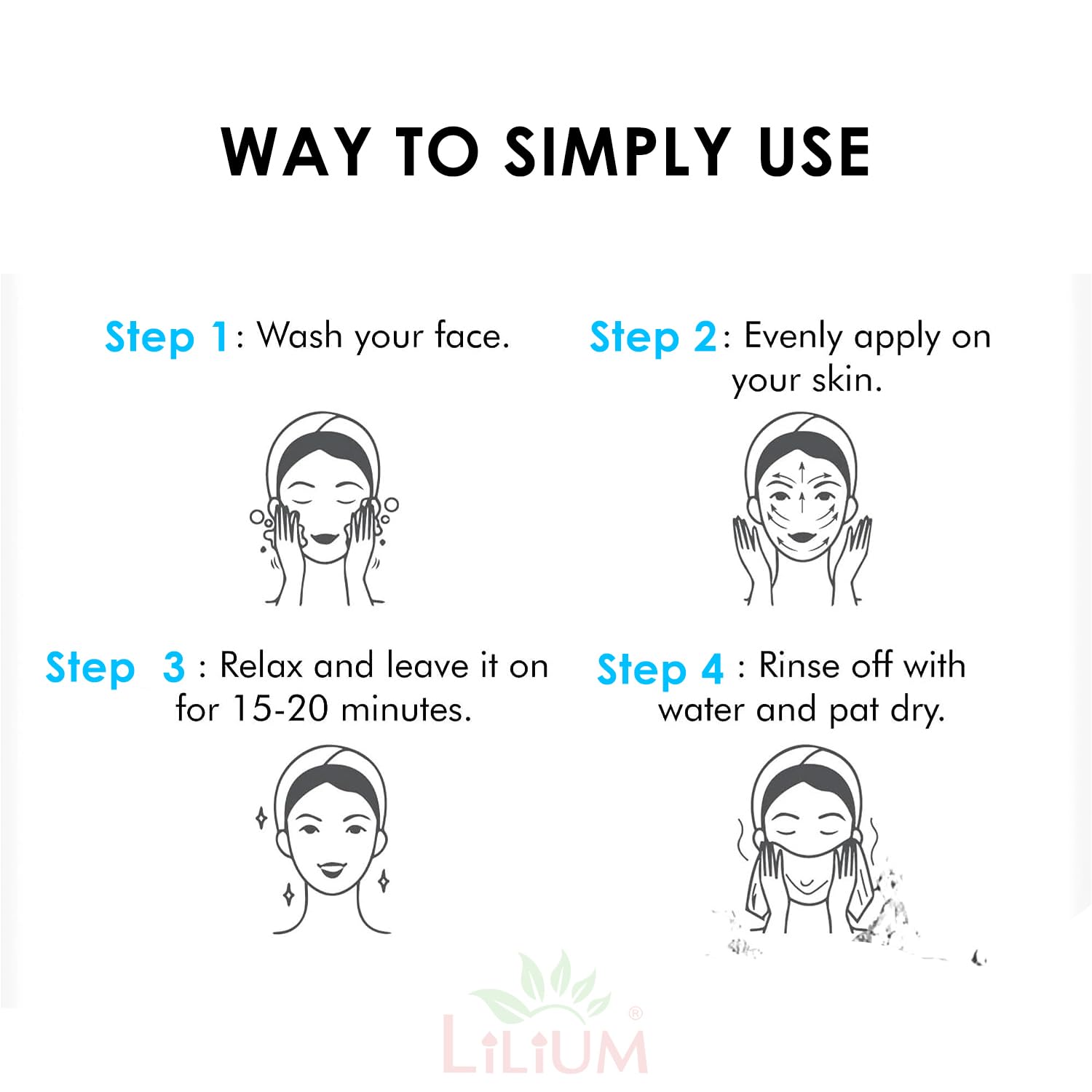 WAY TO SIMPLY USE

Step 1: Wash your face.

Step 2: Evenly apply on your skin.

Step 3 : Relax and leave it on for 15-20 minutes.

Step 4 : Rinse off with water and pat dry.

LiLiUM®