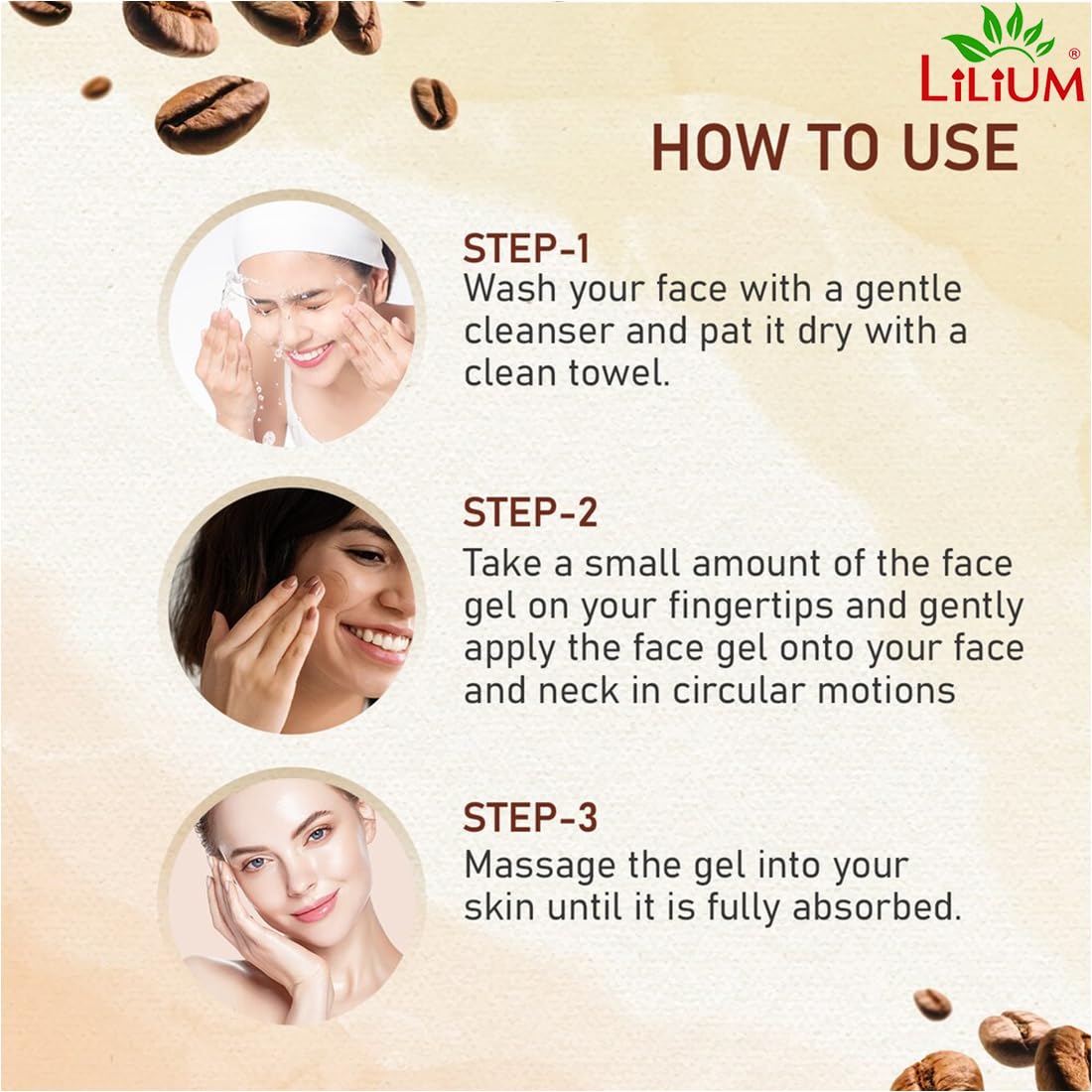 LiLiUM®

HOW TO USE

STEP-1
Wash your face with a gentle cleanser and pat it dry with a clean towel.

STEP-2
Take a small amount of the face gel on your fingertips and gently apply the face gel onto your face and neck in circular motions

STEP-3
Massage the gel into your skin until it is fully absorbed.