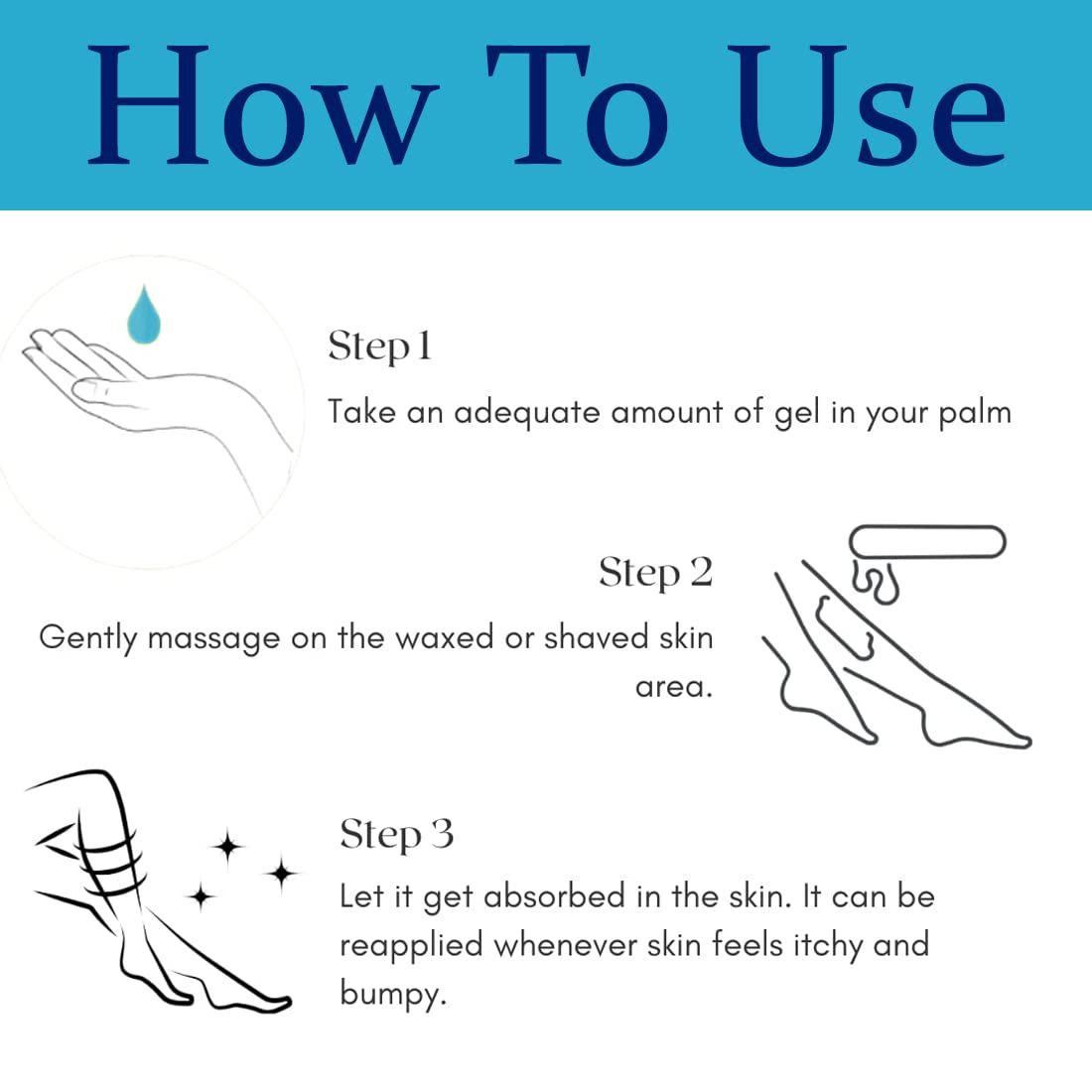 How To Use

Step 1
Take an adequate amount of gel in your palm

Step 2
Gently massage on the waxed or shaved skin area.

Step 3
Let it get absorbed in the skin. It can be reapplied whenever skin feels itchy and bumpy.