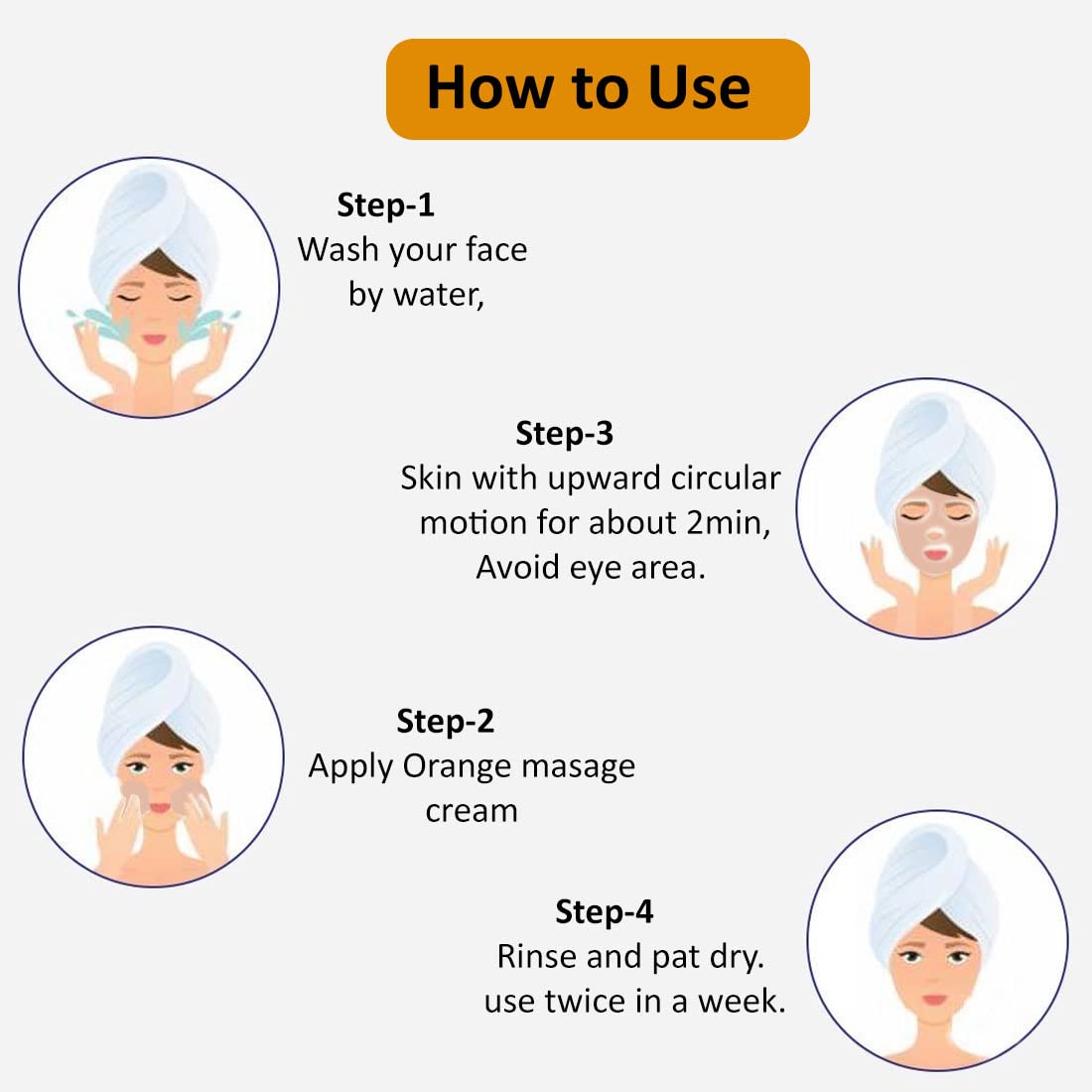 How to Use

Step-1
Wash your face by water,

Step-3
Skin with upward circular motion for about 2min, Avoid eye area.

Step-2
Apply Orange masage cream

Step-4
Rinse and pat dry. use twice in a week.