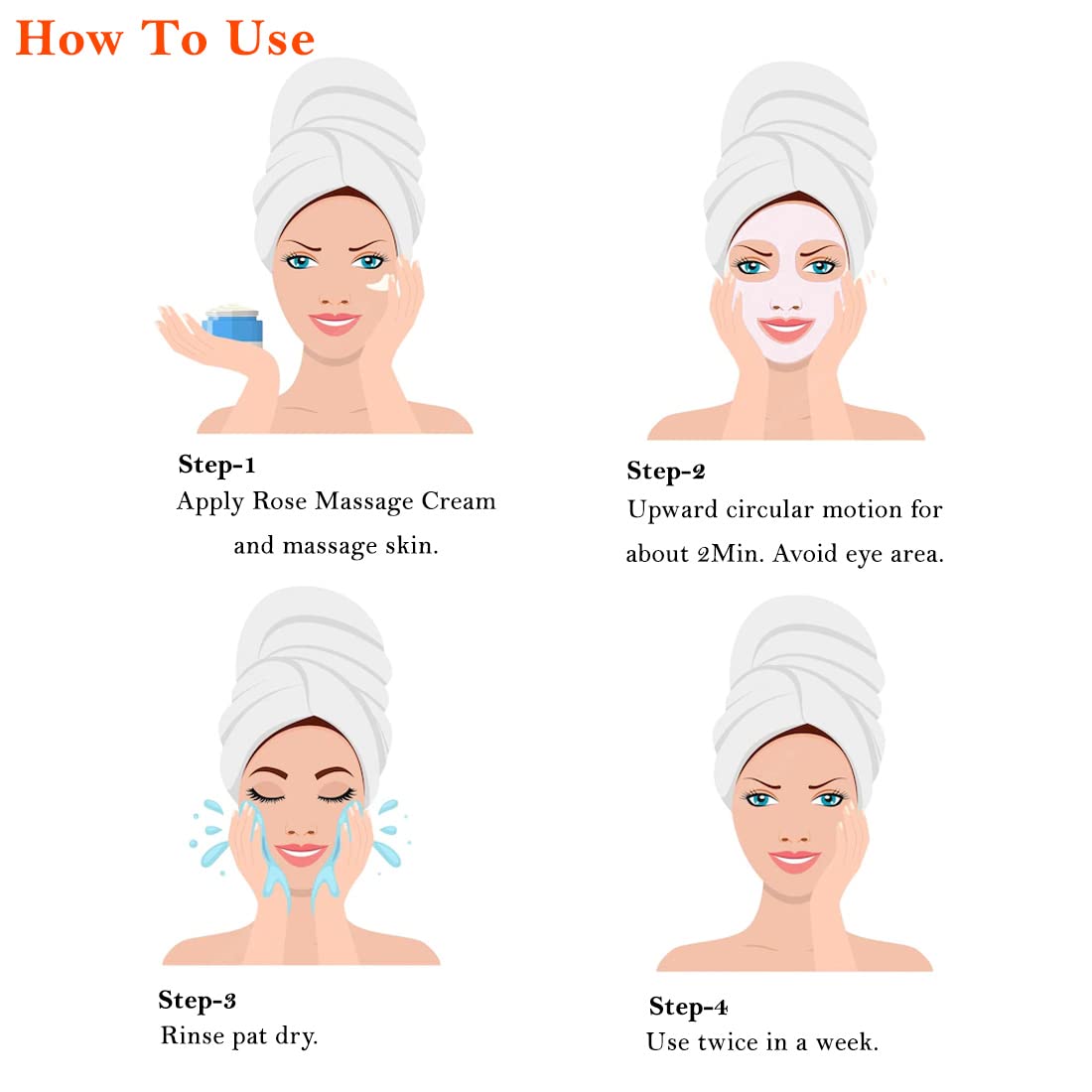 How To Use

Step-1
Apply Rose Massage Cream and massage skin.

Step-2
Upward circular motion for about 2Min. Avoid eye area.

Step-3
Rinse pat dry.

Step-4
Use twice in a week.