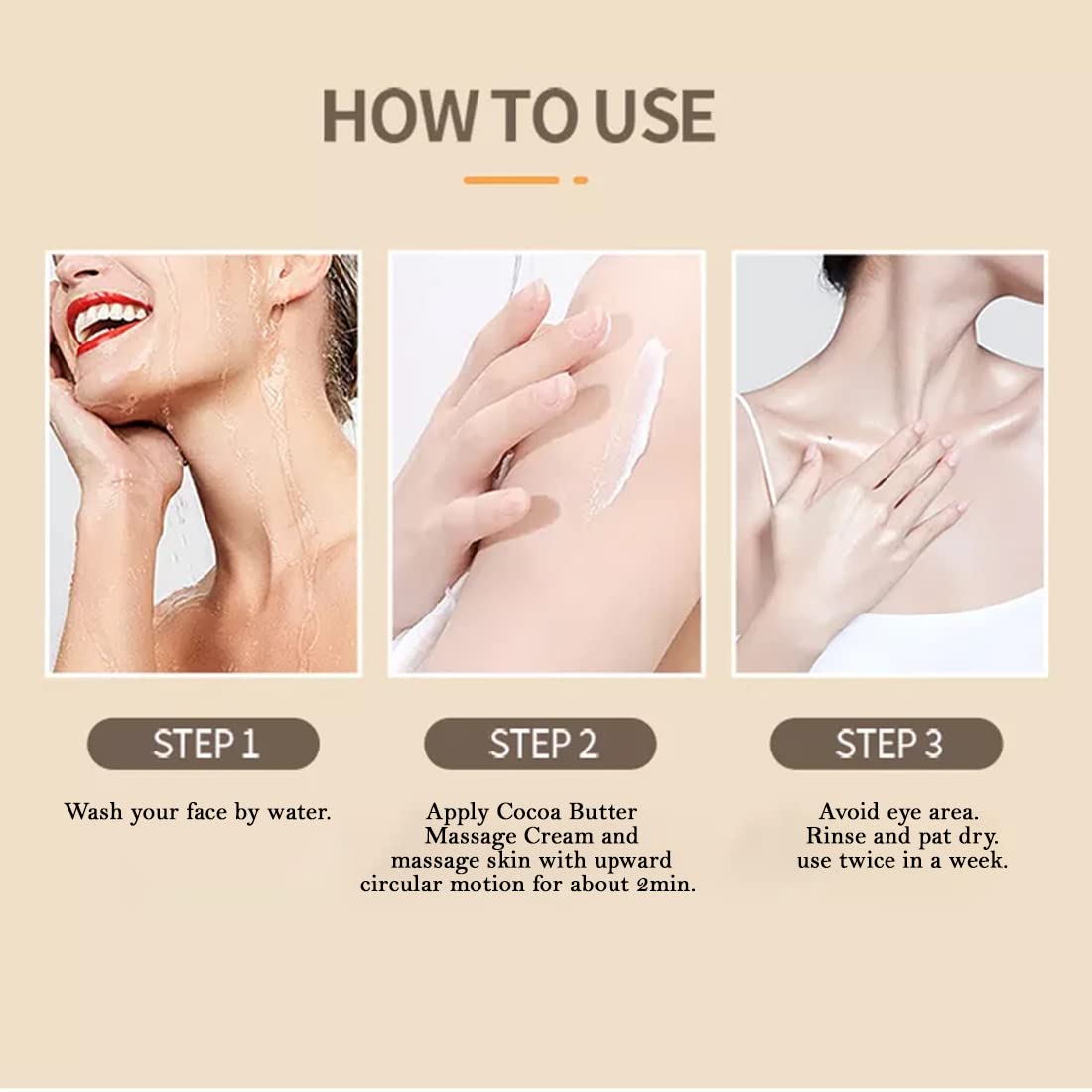 HOW TO USE

STEP 1

Wash your face by water.

STEP 2

Apply Cocoa Butter Massage Cream and massage skin with upward circular motion for about 2min.

STEP 3

Avoid eye area. Rinse and pat dry. use twice in a week.