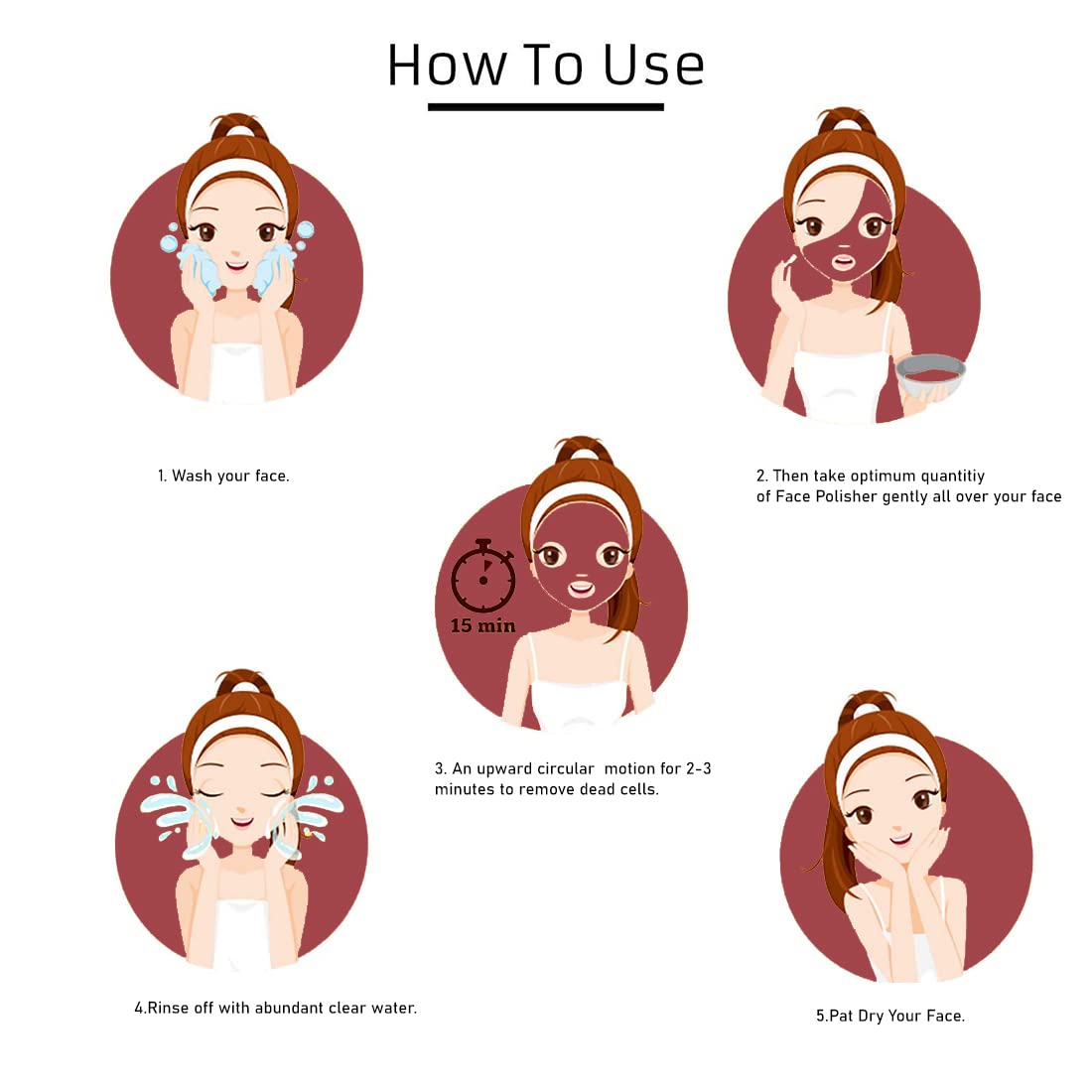 How To Use

1. Wash your face.

2. Then take optimum quantitiy of Face Polisher gently all over your face

15 min

3. An upward circular motion for 2-3 minutes to remove dead cells.

4.Rinse off with abundant clear water.

5.Pat Dry Your Face.