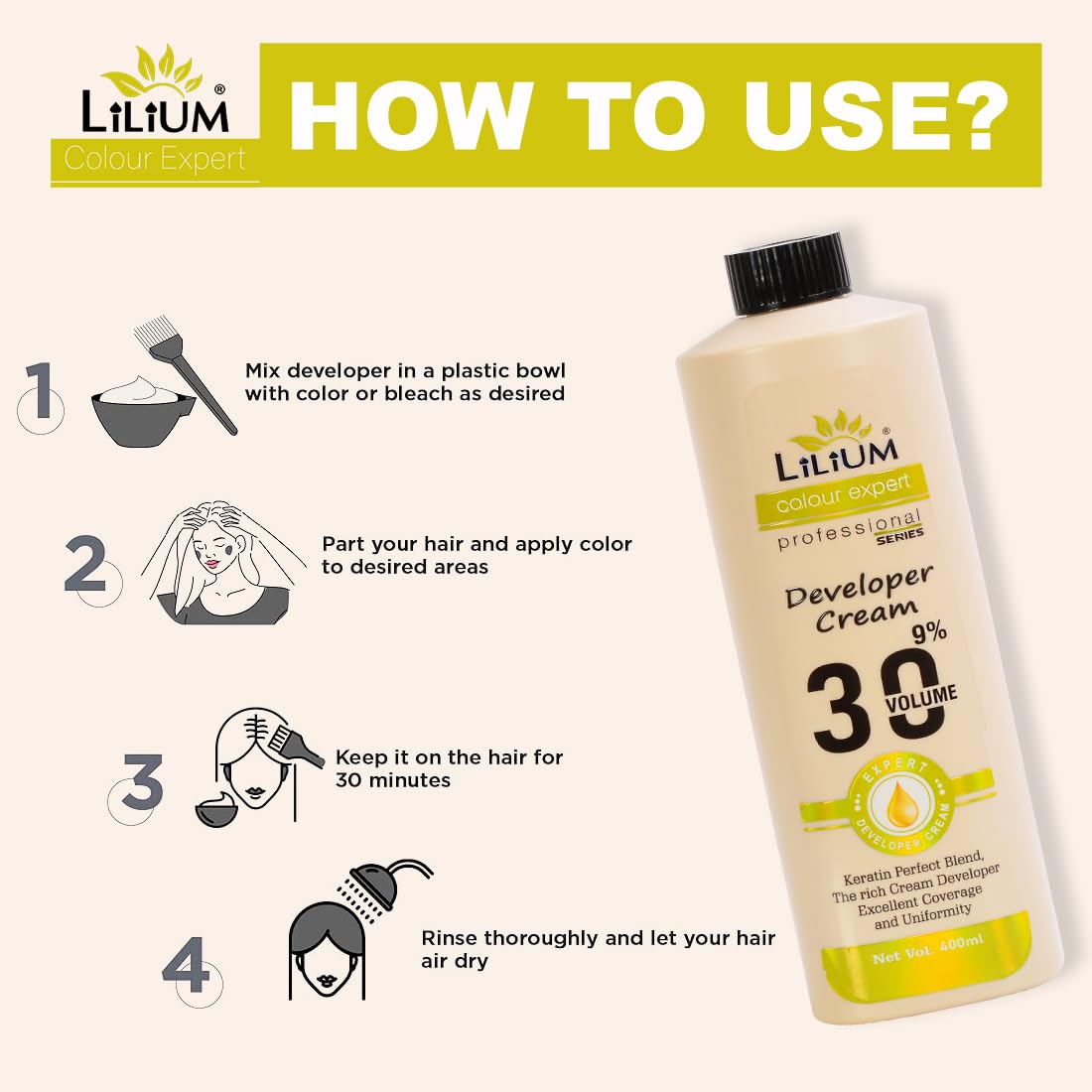 LiLiUM®
Colour Expert

HOW TO USE?

1 Mix developer in a plastic bowl with color or bleach as desired

2 Part your hair and apply color to desired areas

3 Keep it on the hair for 30 minutes

4 Rinse thoroughly and let your hair air dry

LiLiUM®
colour expert
professional SERIES
Developer Cream
9%
30 VOLUME
EXPERT
DEVELOPER CREAM
Keratin Perfect Blend, The rich Cream Developer Excellent Coverage and Uniformity
Net Vol. 400ml