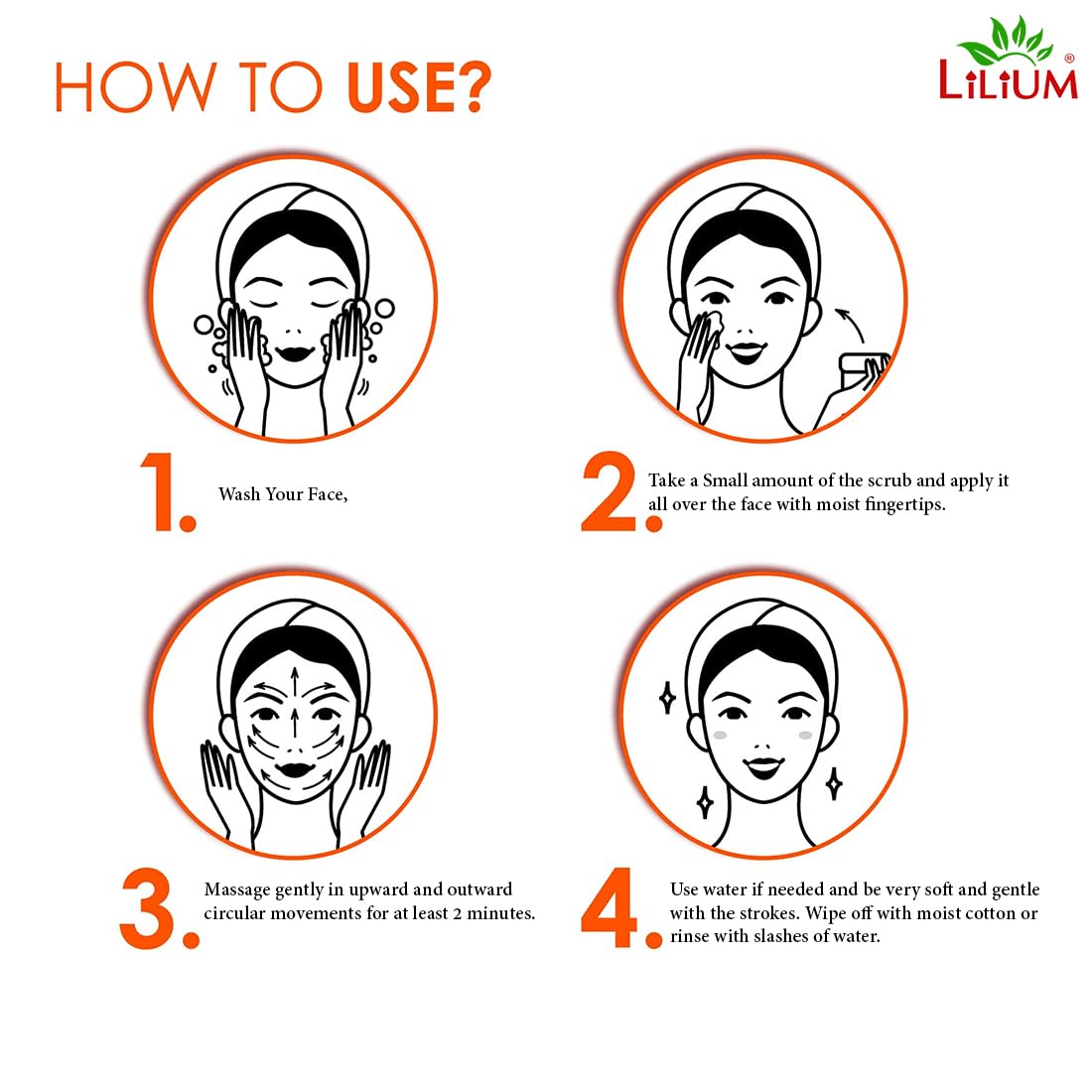 HOW TO USE?

LiLiUM®

1. Wash Your Face,

2. Take a Small amount of the scrub and apply it all over the face with moist fingertips.

3. Massage gently in upward and outward circular movements for at least 2 minutes.

4. Use water if needed and be very soft and gentle with the strokes. Wipe off with moist cotton or rinse with slashes of water.