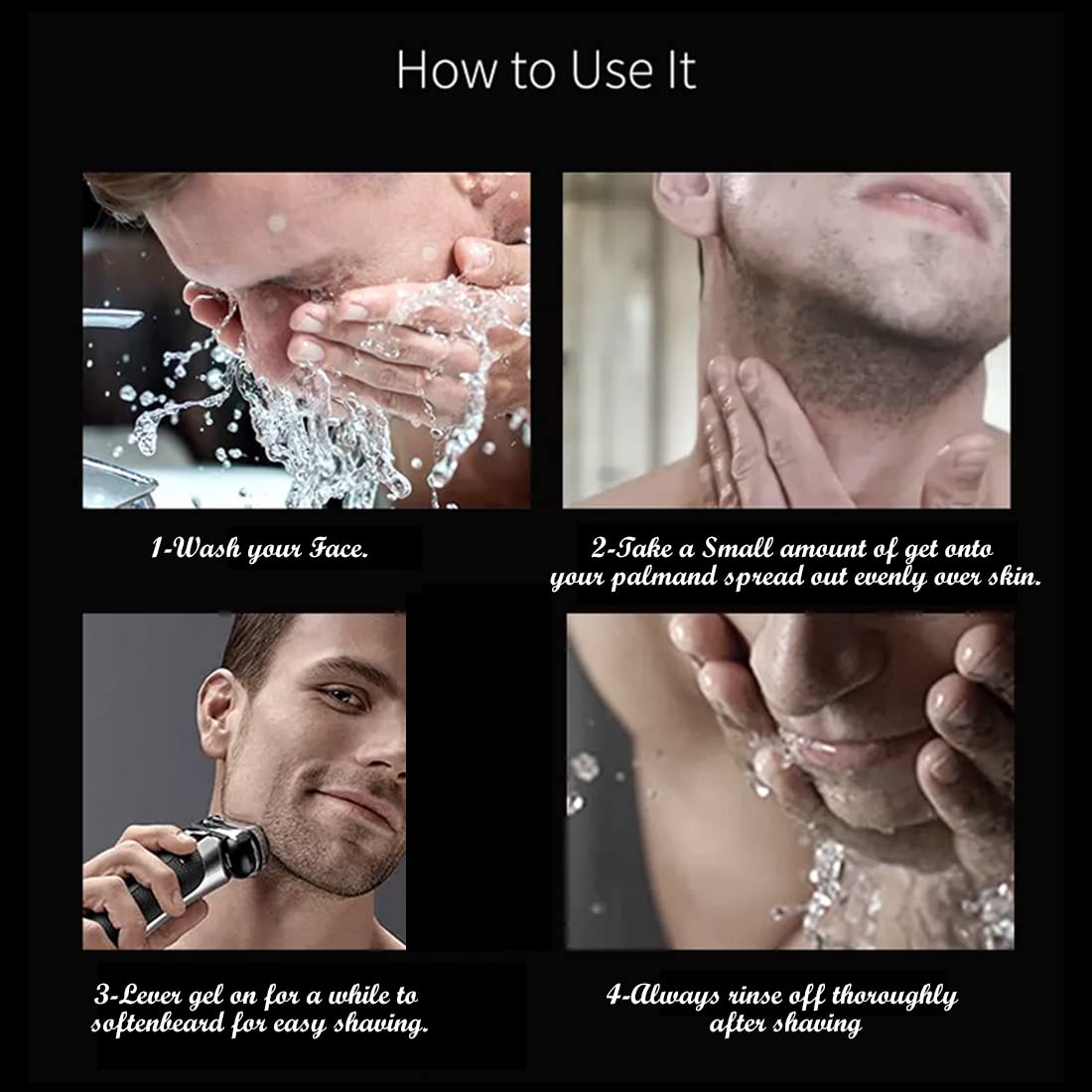 How to Use It

1-Wash your Face.

2-Take a Small amount of get onto your palmand spread out evenly over skin.

3-Lever gel on for a while to softenbeard for easy shaving.

4-Always rinse off thoroughly after shaving