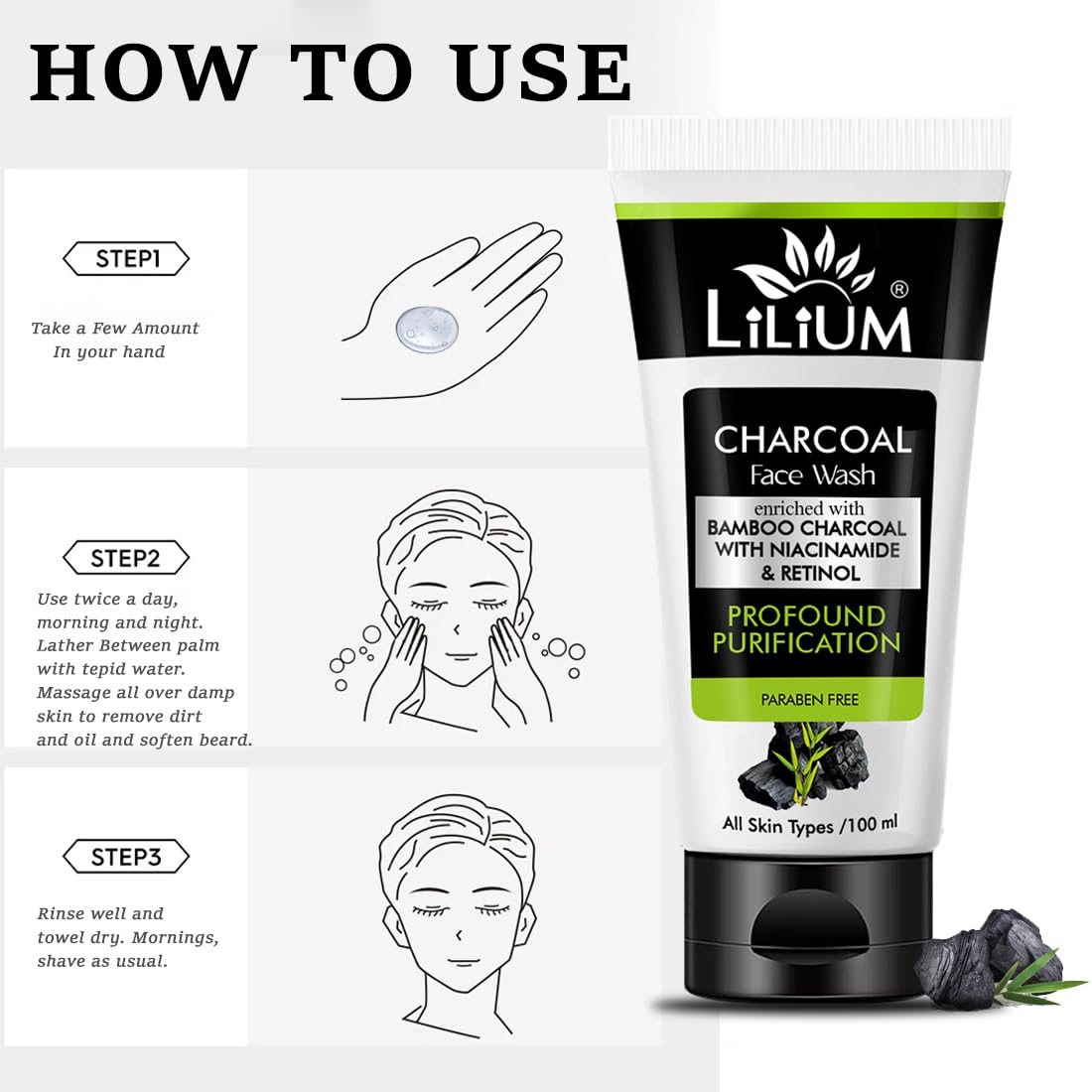 HOW TO USE

STEP1

Take a Few Amount In your hand

STEP2

Use twice a day, morning and night. Lather Between palm with tepid water. Massage all over damp skin to remove dirt and oil and soften beard.

STEP3

Rinse well and towel dry. Mornings, shave as usual.

LiLiUM®

CHARCOAL
Face Wash
enriched with
BAMBOO CHARCOAL WITH NIACINAMIDE & RETINOL
PROFOUND PURIFICATION
PARABEN FREE

All Skin Types /100 ml