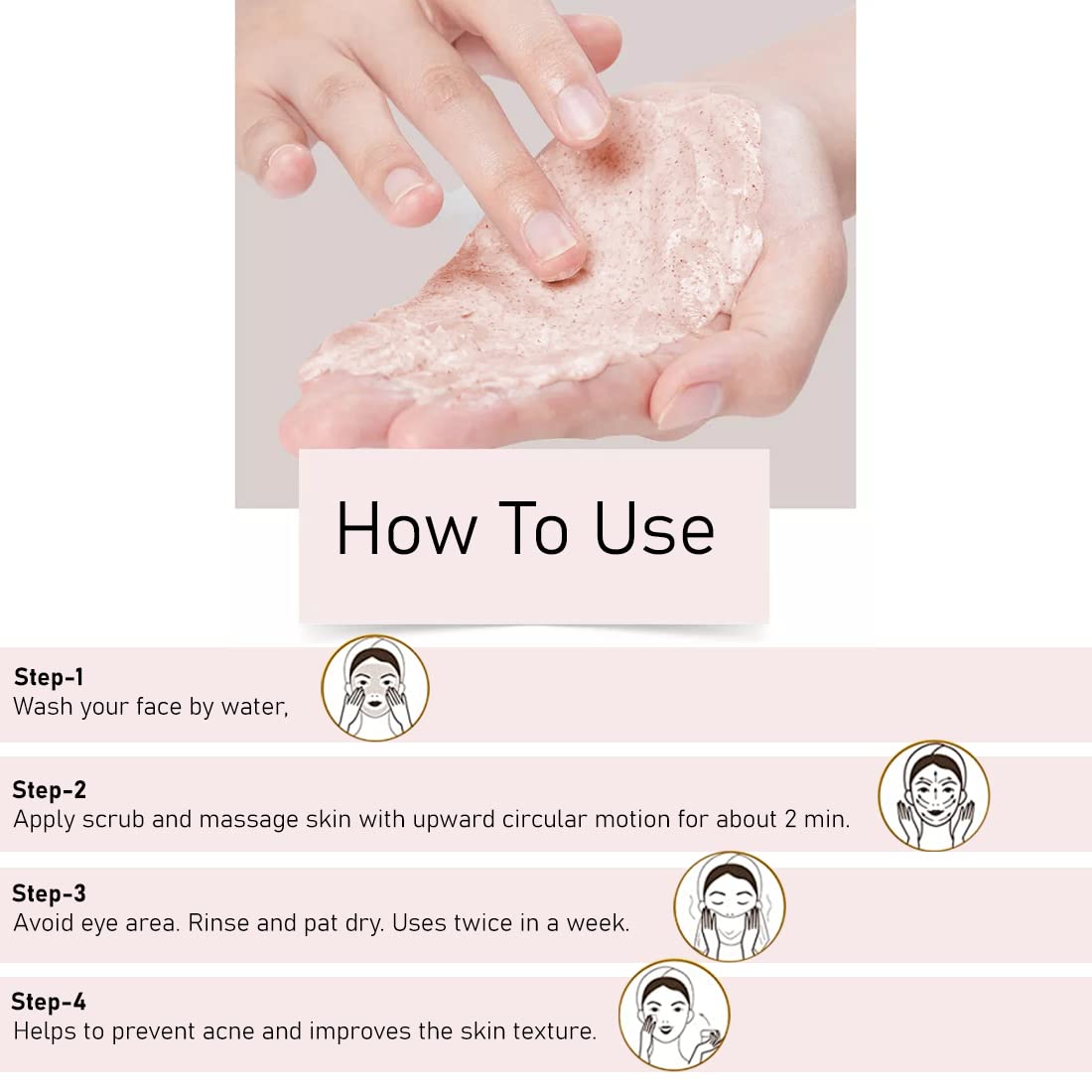 How To Use

Step-1
Wash your face by water,

Step-2
Apply scrub and massage skin with upward circular motion for about 2 min.

Step-3
Avoid eye area. Rinse and pat dry. Uses twice in a week.

Step-4
Helps to prevent acne and improves the skin texture.