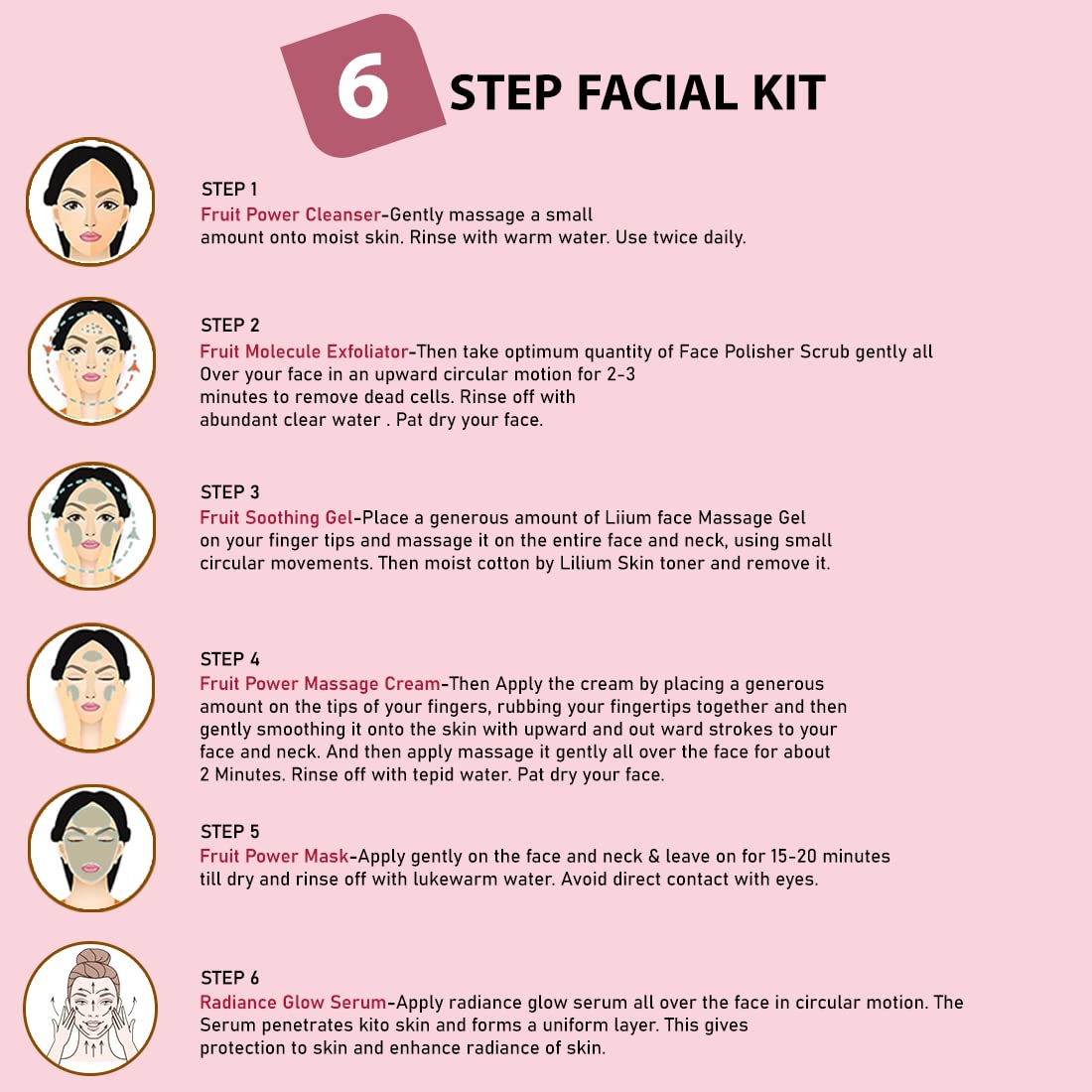 6 STEP FACIAL KIT

STEP 1
Fruit Power Cleanser-Gently massage a small amount onto moist skin. Rinse with warm water. Use twice daily.

STEP 2
Fruit Molecule Exfoliator-Then take optimum quantity of Face Polisher Scrub gently all Over your face in an upward circular motion for 2-3 minutes to remove dead cells. Rinse off with abundant clear water . Pat dry your face.

STEP 3
Fruit Soothing Gel-Place a generous amount of Liium face Massage Gel on your finger tips and massage it on the entire face and neck, using small circular movements. Then moist cotton by Lilium Skin toner and remove it.

STEP 4
Fruit Power Massage Cream-Then Apply the cream by placing a generous amount on the tips of your fingers, rubbing your fingertips together and then gently smoothing it onto the skin with upward and out ward strokes to your face and neck. And then apply massage it gently all over the face for about 2 Minutes. Rinse off with tepid water. Pat dry your face.

STEP 5
Fruit Power Mask-Apply gently on the face and neck & leave on for 15-20 minutes till dry and rinse off with lukewarm water. Avoid direct contact with eyes.

STEP 6
Radiance Glow Serum-Apply radiance glow serum all over the face in circular motion. The Serum penetrates kito skin and forms a uniform layer. This gives protection to skin and enhance radiance of skin.