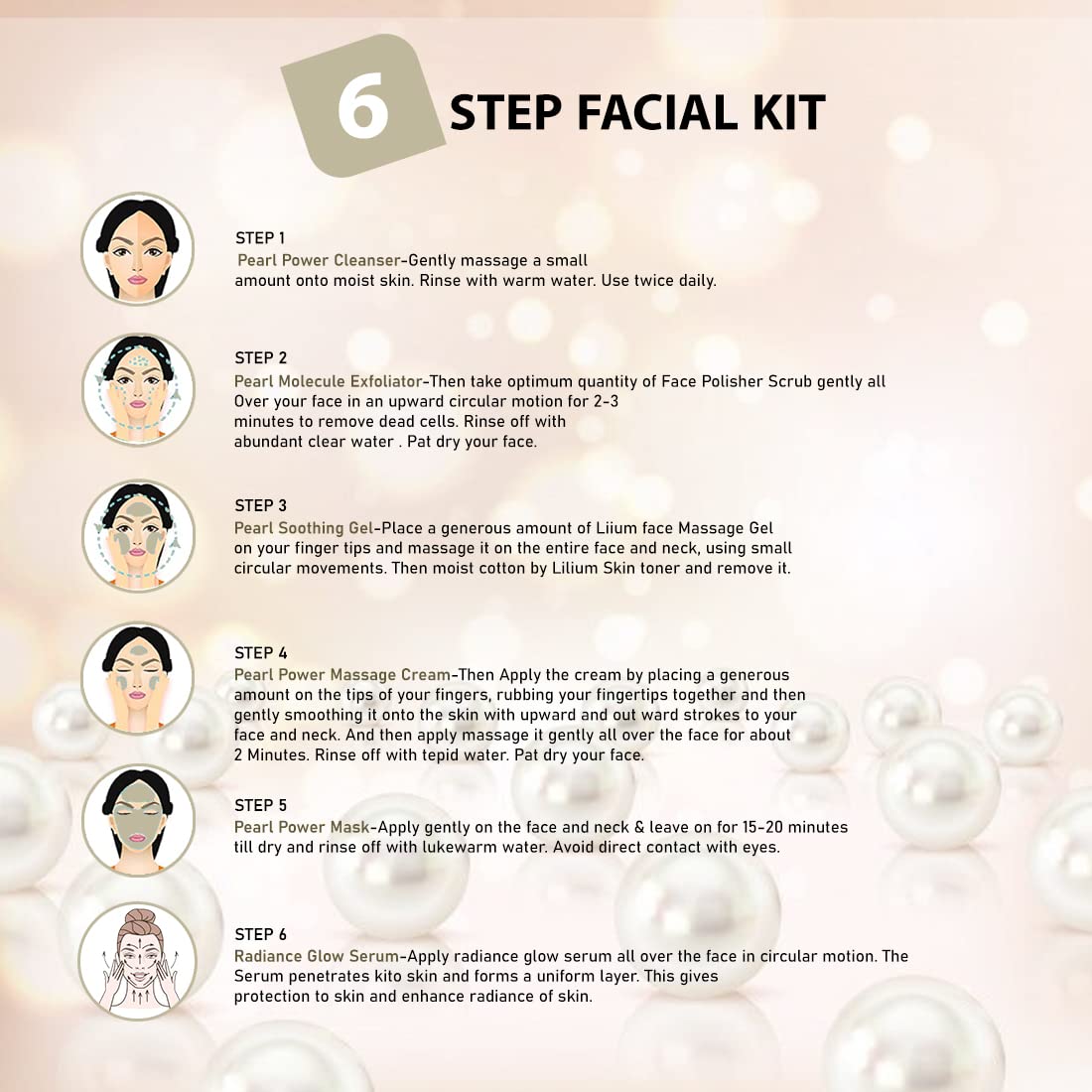 6 STEP FACIAL KIT

STEP 1
Pearl Power Cleanser-Gently massage a small amount onto moist skin. Rinse with warm water. Use twice daily.

STEP 2
Pearl Molecule Exfoliator-Then take optimum quantity of Face Polisher Scrub gently all Over your face in an upward circular motion for 2-3 minutes to remove dead cells. Rinse off with abundant clear water . Pat dry your face.

STEP 3
Pearl Soothing Gel-Place a generous amount of Liium face Massage Gel on your finger tips and massage it on the entire face and neck, using small circular movements. Then moist cotton by Lilium Skin toner and remove it.

STEP 4
Pearl Power Massage Cream-Then Apply the cream by placing a generous amount on the tips of your fingers, rubbing your fingertips together and then gently smoothing it onto the skin with upward and out ward strokes to your face and neck. And then apply massage it gently all over the face for about 2 Minutes. Rinse off with tepid water. Pat dry your face.

STEP 5
Pearl Power Mask-Apply gently on the face and neck & leave on for 15-20 minutes till dry and rinse off with lukewarm water. Avoid direct contact with eyes.

STEP 6
Radiance Glow Serum-Apply radiance glow serum all over the face in circular motion. The Serum penetrates kito skin and forms a uniform layer. This gives protection to skin and enhance radiance of skin.