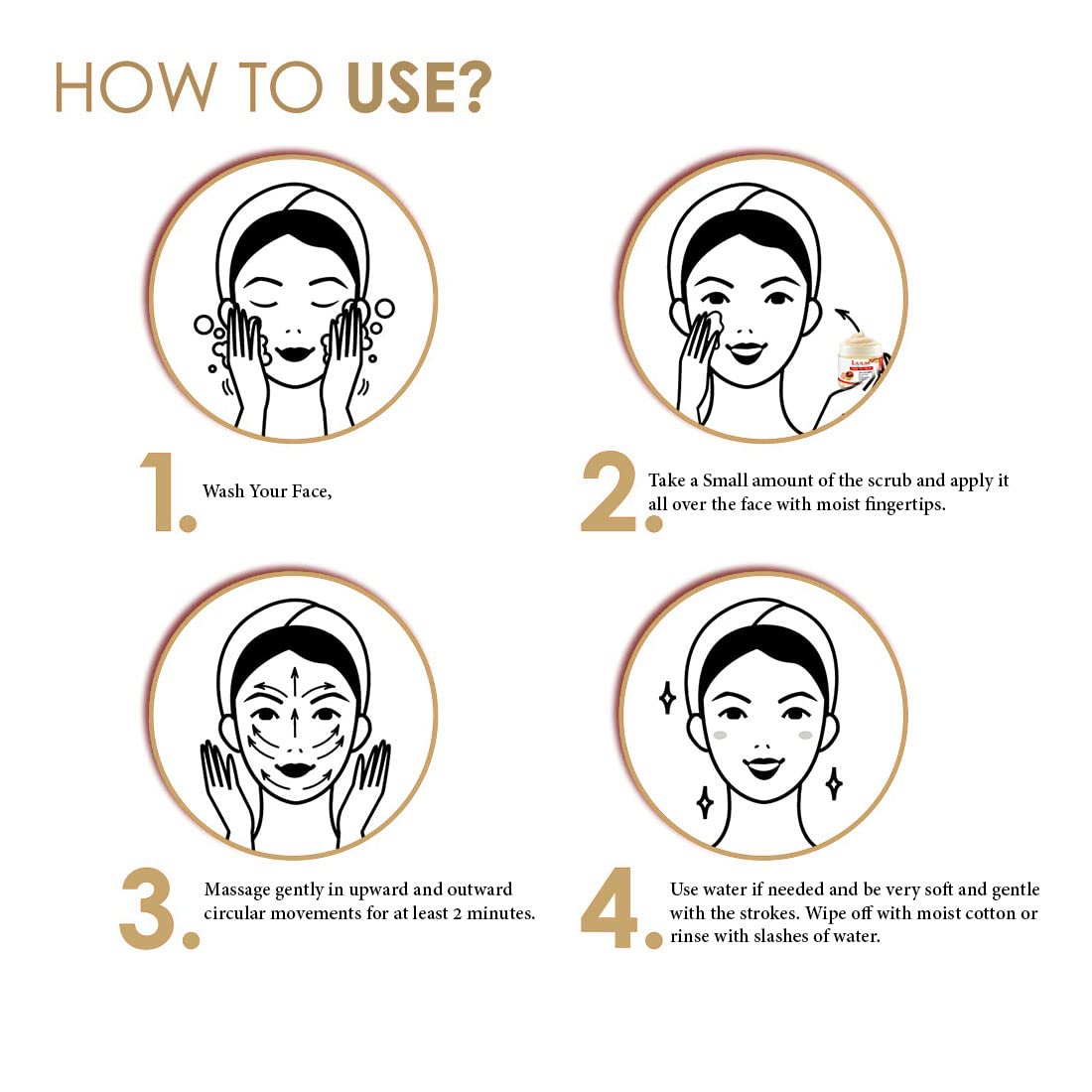 HOW TO USE?

1. Wash Your Face,

2. Take a Small amount of the scrub and apply it all over the face with moist fingertips.

3. Massage gently in upward and outward circular movements for at least 2 minutes.

4. Use water if needed and be very soft and gentle with the strokes. Wipe off with moist cotton or rinse with slashes of water.