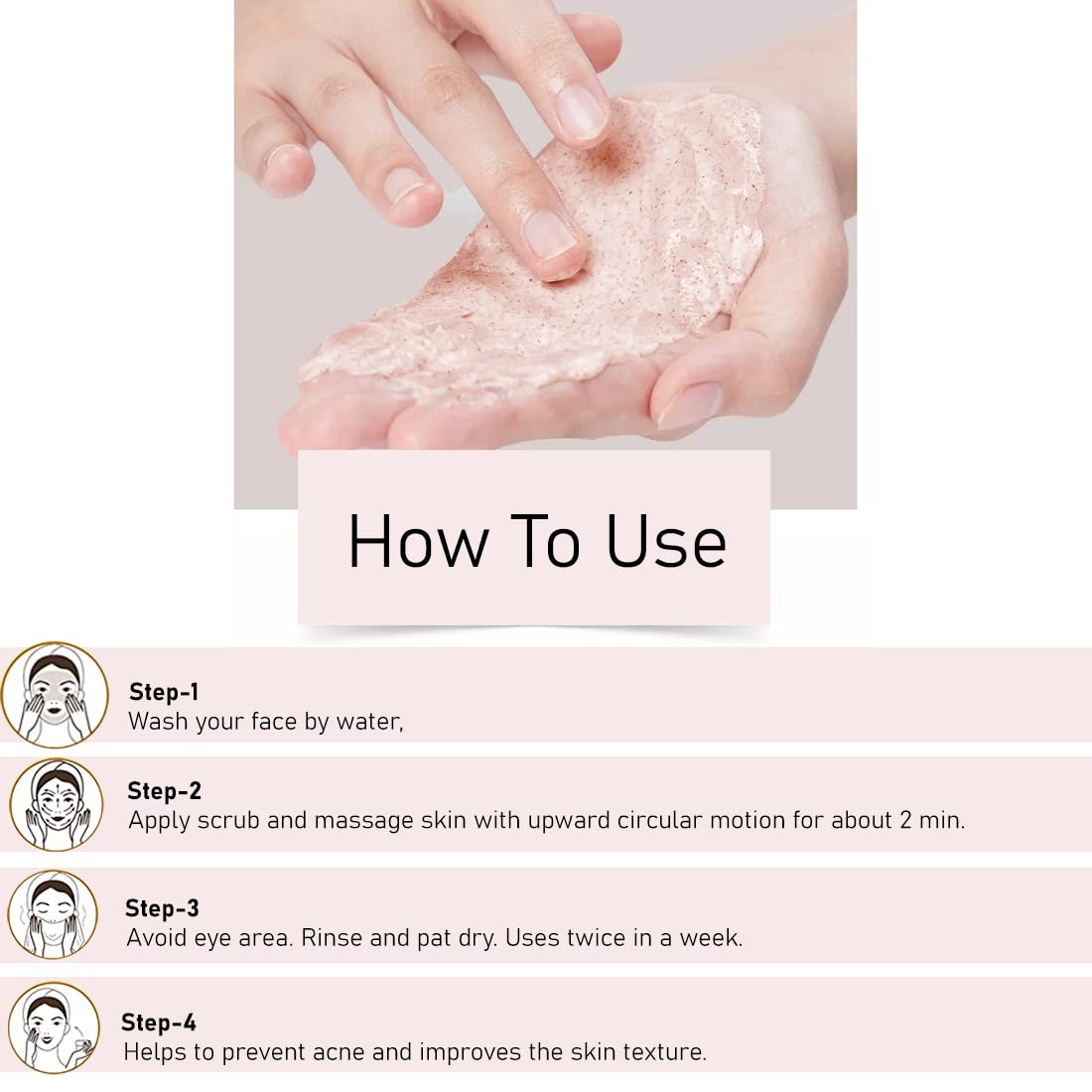 How To Use

Step-1
Wash your face by water,

Step-2
Apply scrub and massage skin with upward circular motion for about 2 min.

Step-3
Avoid eye area. Rinse and pat dry. Uses twice in a week.

Step-4
Helps to prevent acne and improves the skin texture.