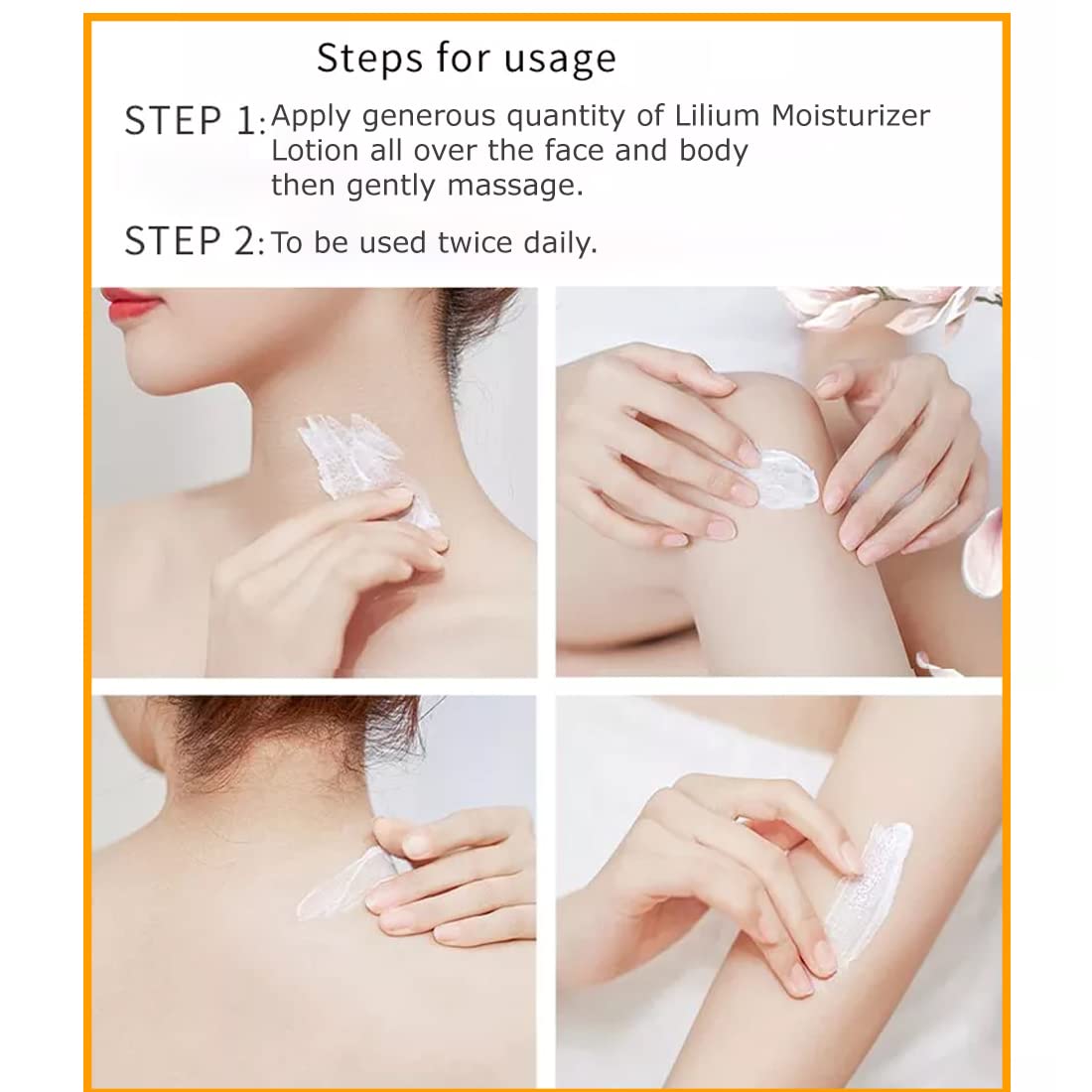 Steps for usage

STEP 1: Apply generous quantity of Lilium Moisturizer Lotion all over the face and body then gently massage.

STEP 2: To be used twice daily.