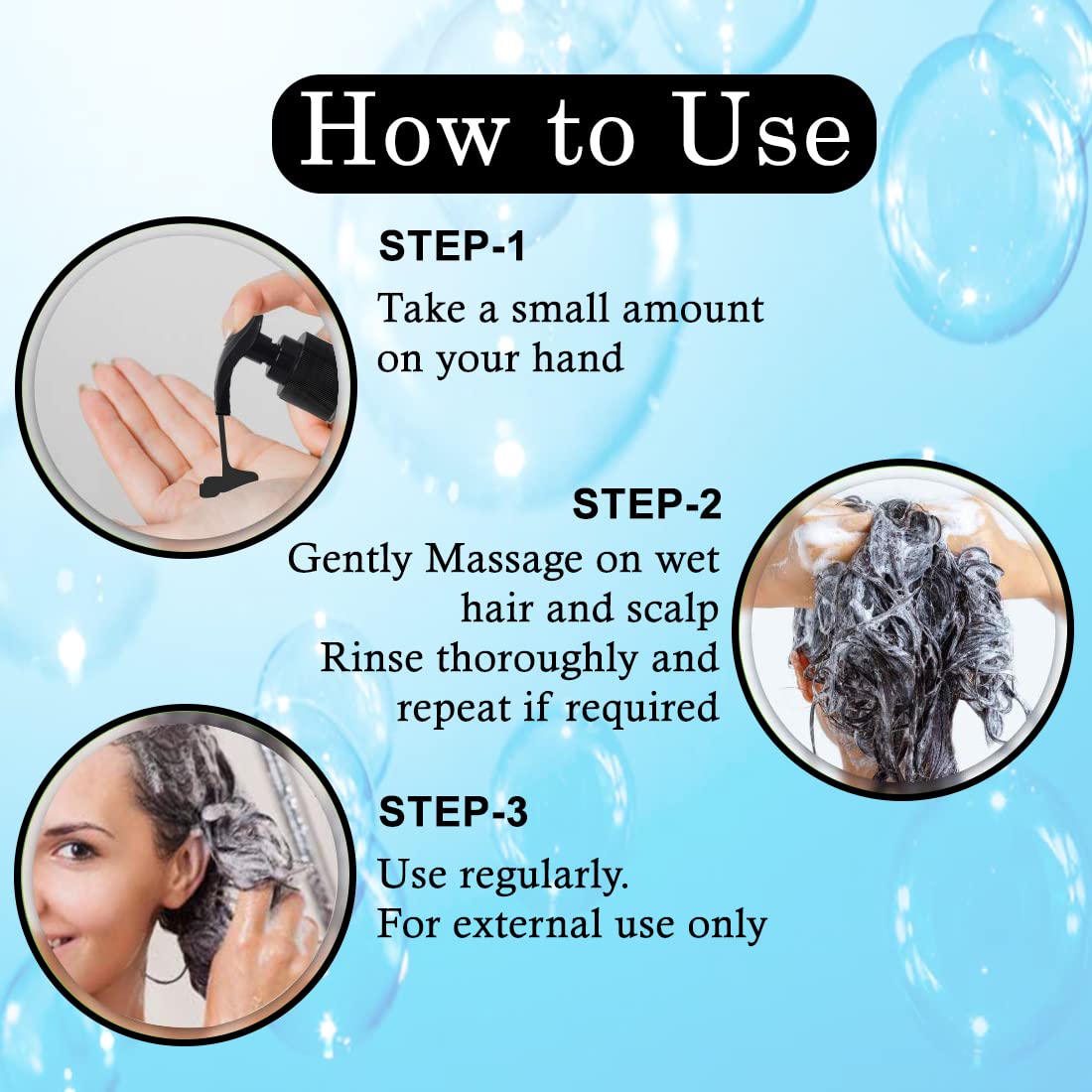 How to Use

STEP-1
Take a small amount on your hand

STEP-2
Gently Massage on wet hair and scalp
Rinse thoroughly and repeat if required

STEP-3
Use regularly.
For external use only