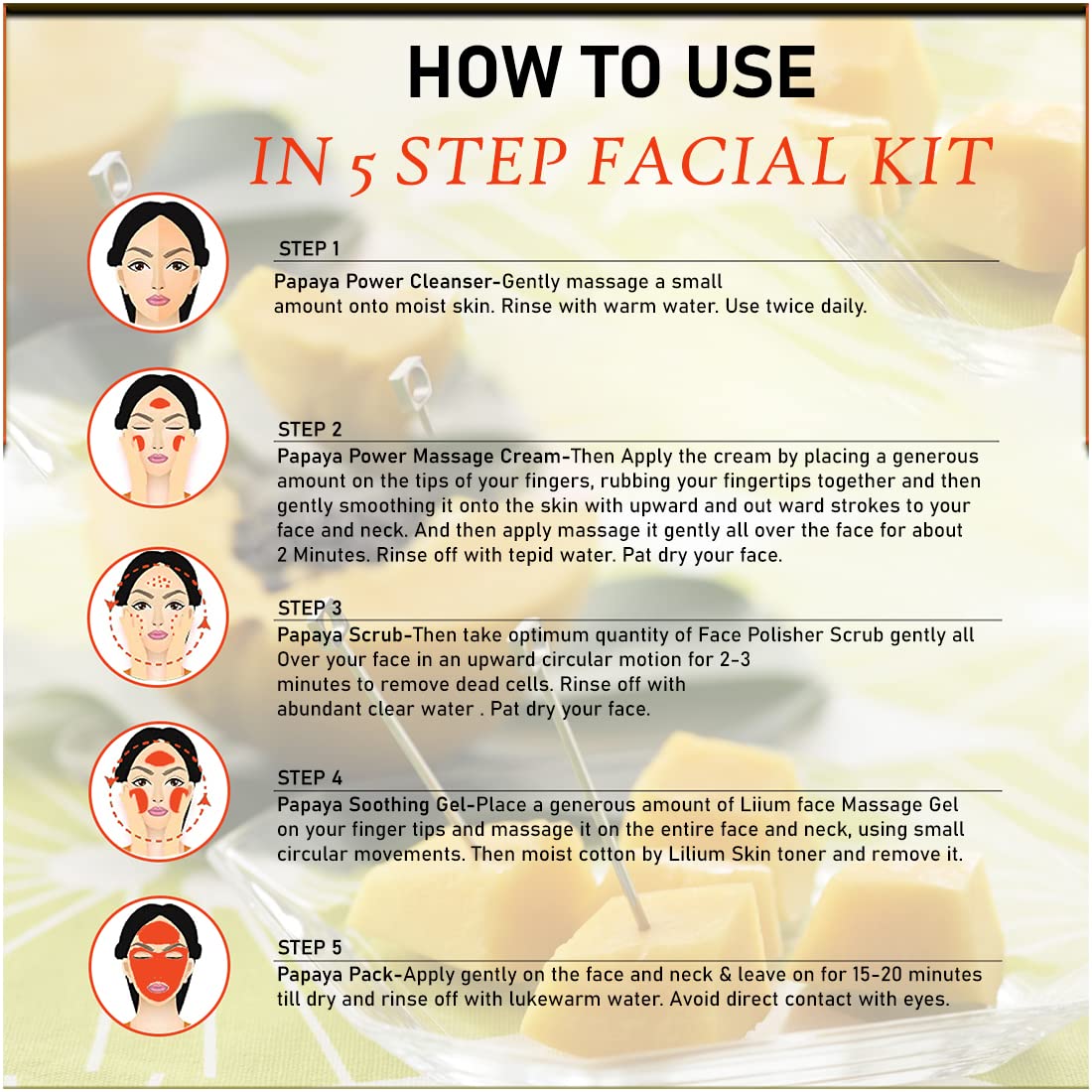 HOW TO USE

IN 5 STEP FACIAL KIT

STEP 1

Papaya Power Cleanser-Gently massage a small amount onto moist skin. Rinse with warm water. Use twice daily.

STEP 2

Papaya Power Massage Cream-Then Apply the cream by placing a generous amount on the tips of your fingers, rubbing your fingertips together and then gently smoothing it onto the skin with upward and out ward strokes to your face and neck. And then apply massage it gently all over the face for about 2 Minutes. Rinse off with tepid water. Pat dry your face.

STEP 3

Papaya Scrub-Then take optimum quantity of Face Polisher Scrub gently all Over your face in an upward circular motion for 2-3 minutes to remove dead cells. Rinse off with abundant clear water . Pat dry your face.

STEP 4

Papaya Soothing Gel-Place a generous amount of Liium face Massage Gel on your finger tips and massage it on the entire face and neck, using small circular movements. Then moist cotton by Lilium Skin toner and remove it.

STEP 5

Papaya Pack-Apply gently on the face and neck & leave on for 15-20 minutes till dry and rinse off with lukewarm water. Avoid direct contact with eyes.