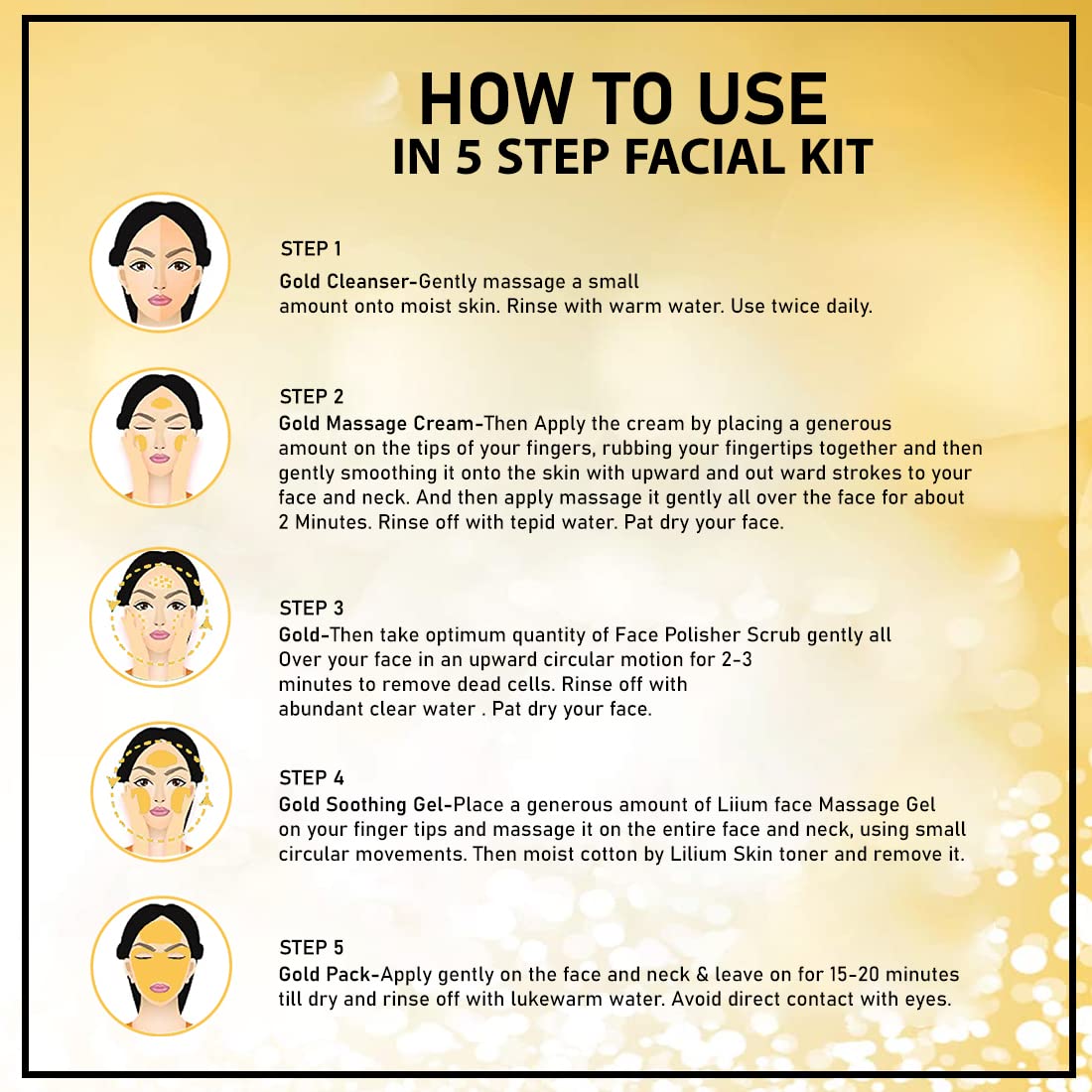 HOW TO USE
IN 5 STEP FACIAL KIT

STEP 1
Gold Cleanser-Gently massage a small amount onto moist skin. Rinse with warm water. Use twice daily.

STEP 2
Gold Massage Cream-Then Apply the cream by placing a generous amount on the tips of your fingers, rubbing your fingertips together and then gently smoothing it onto the skin with upward and out ward strokes to your face and neck. And then apply massage it gently all over the face for about 2 Minutes. Rinse off with tepid water. Pat dry your face.

STEP 3
Gold-Then take optimum quantity of Face Polisher Scrub gently all Over your face in an upward circular motion for 2-3 minutes to remove dead cells. Rinse off with abundant clear water . Pat dry your face.

STEP 4
Gold Soothing Gel-Place a generous amount of Liium face Massage Gel on your finger tips and massage it on the entire face and neck, using small circular movements. Then moist cotton by Lilium Skin toner and remove it.

STEP 5
Gold Pack-Apply gently on the face and neck & leave on for 15-20 minutes till dry and rinse off with lukewarm water. Avoid direct contact with eyes.