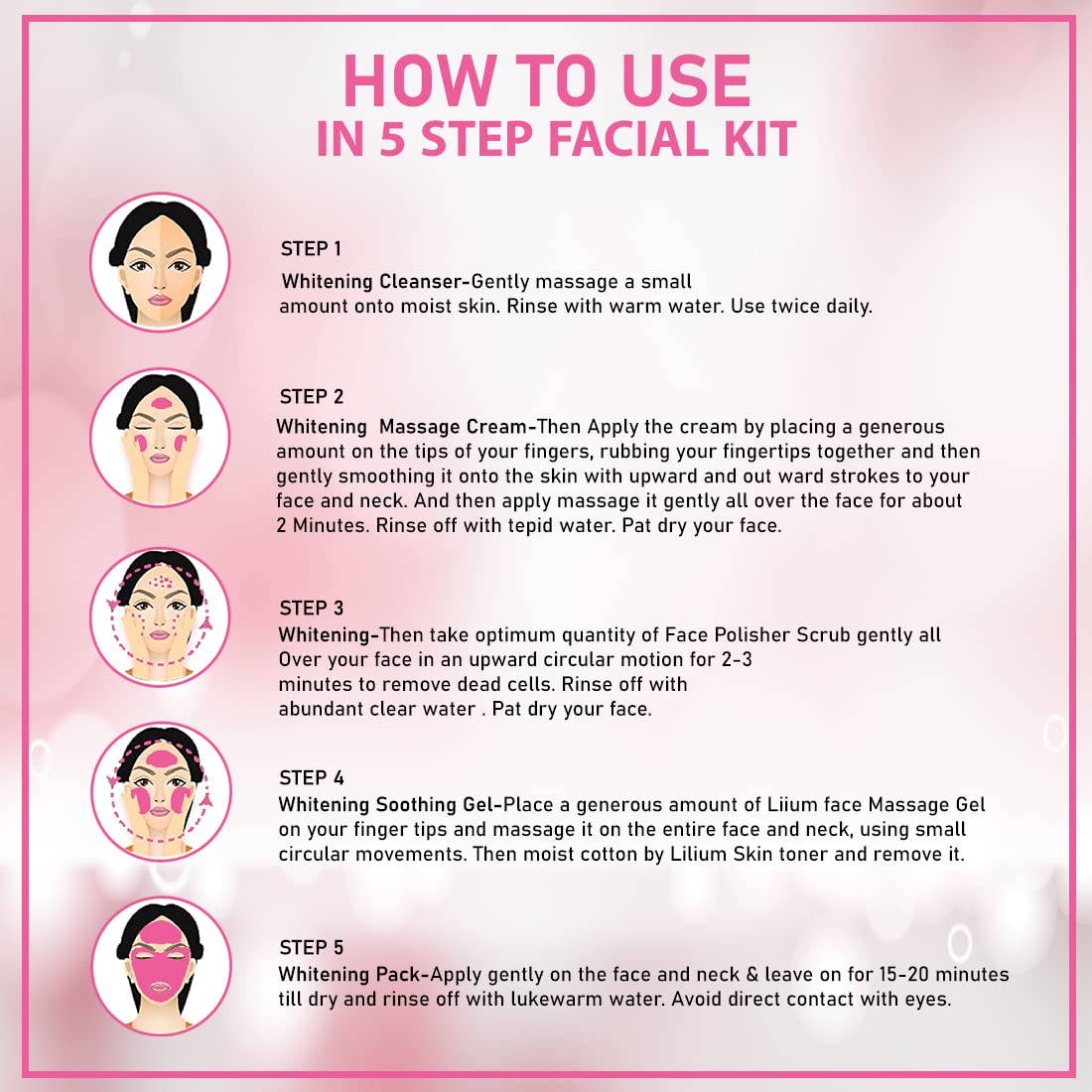 HOW TO USE
IN 5 STEP FACIAL KIT

STEP 1
Whitening Cleanser-Gently massage a small amount onto moist skin. Rinse with warm water. Use twice daily.

STEP 2
Whitening  Massage Cream-Then Apply the cream by placing a generous amount on the tips of your fingers, rubbing your fingertips together and then gently smoothing it onto the skin with upward and out ward strokes to your face and neck. And then apply massage it gently all over the face for about 2 Minutes. Rinse off with tepid water. Pat dry your face.

STEP 3
Whitening-Then take optimum quantity of Face Polisher Scrub gently all Over your face in an upward circular motion for 2-3 minutes to remove dead cells. Rinse off with abundant clear water . Pat dry your face.

STEP 4
Whitening Soothing Gel-Place a generous amount of Liium face Massage Gel on your finger tips and massage it on the entire face and neck, using small circular movements. Then moist cotton by Lilium Skin toner and remove it.

STEP 5
Whitening Pack-Apply gently on the face and neck & leave on for 15-20 minutes till dry and rinse off with lukewarm water. Avoid direct contact with eyes.