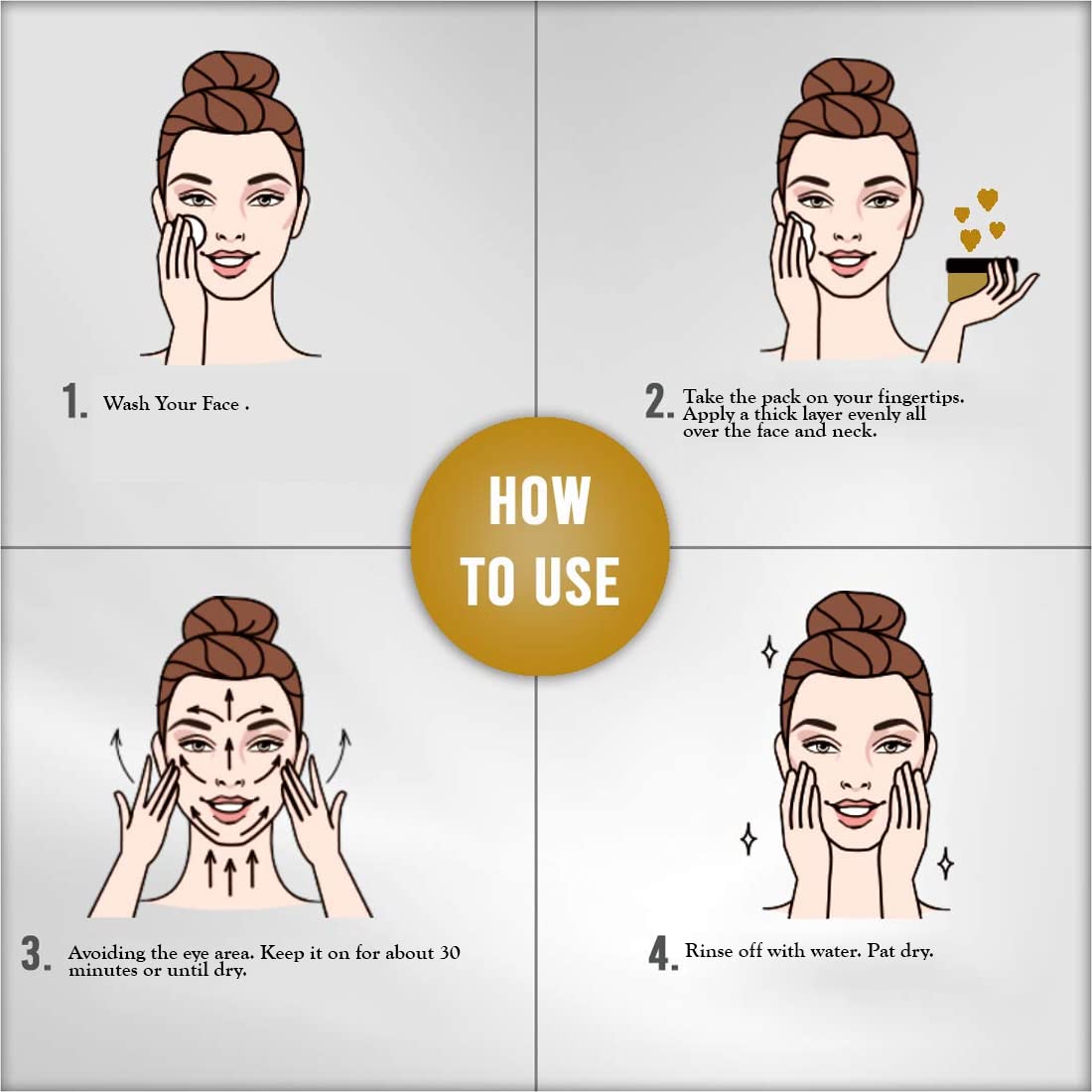 1. Wash Your Face .

2. Take the pack on your fingertips. Apply a thick layer evenly all over the face and neck.

HOW TO USE

3. Avoiding the eye area. Keep it on for about 30 minutes or until dry.

4. Rinse off with water. Pat dry.