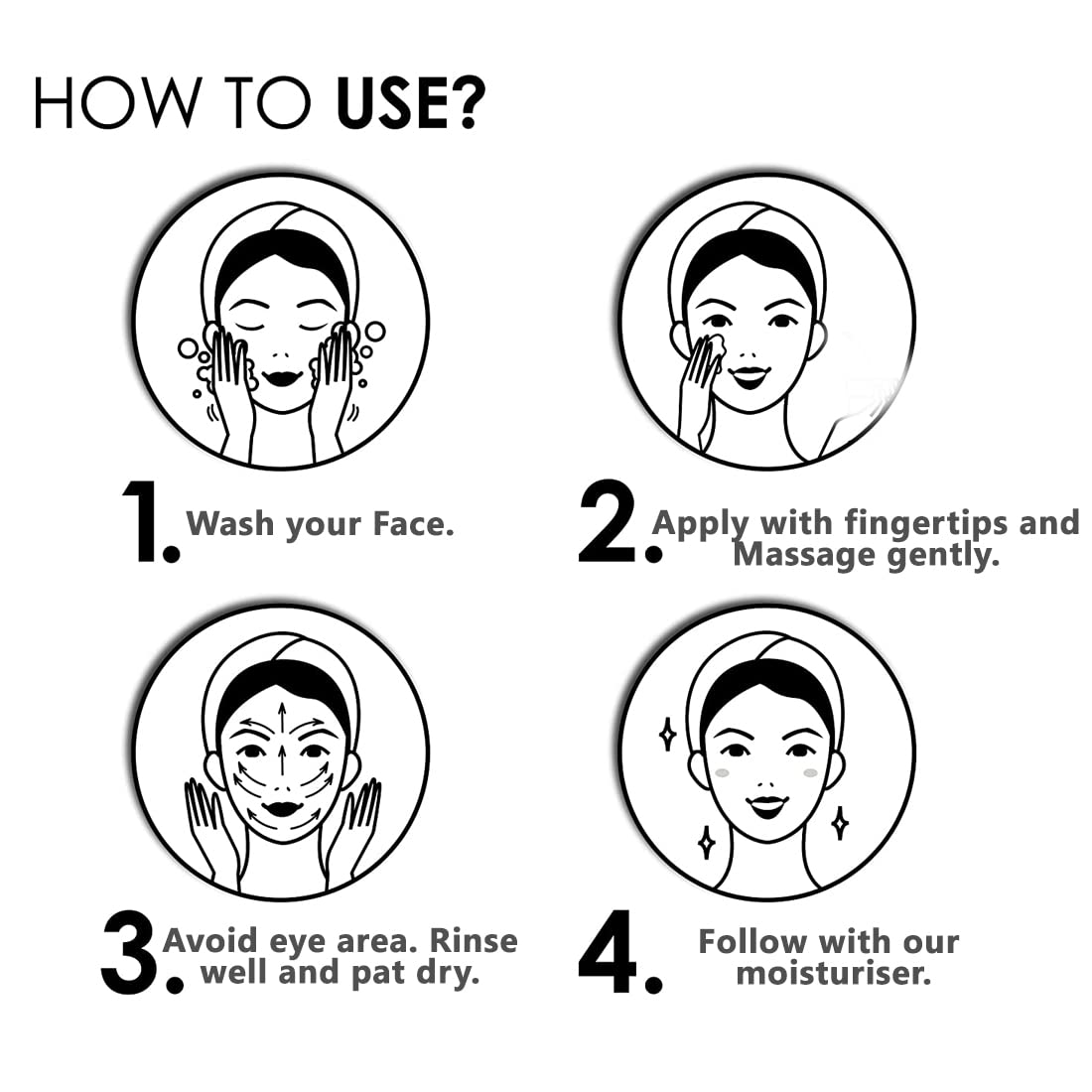 HOW TO USE?

1. Wash your Face.

2. Apply with fingertips and Massage gently.

3. Avoid eye area. Rinse well and pat dry.

4. Follow with our moisturiser.