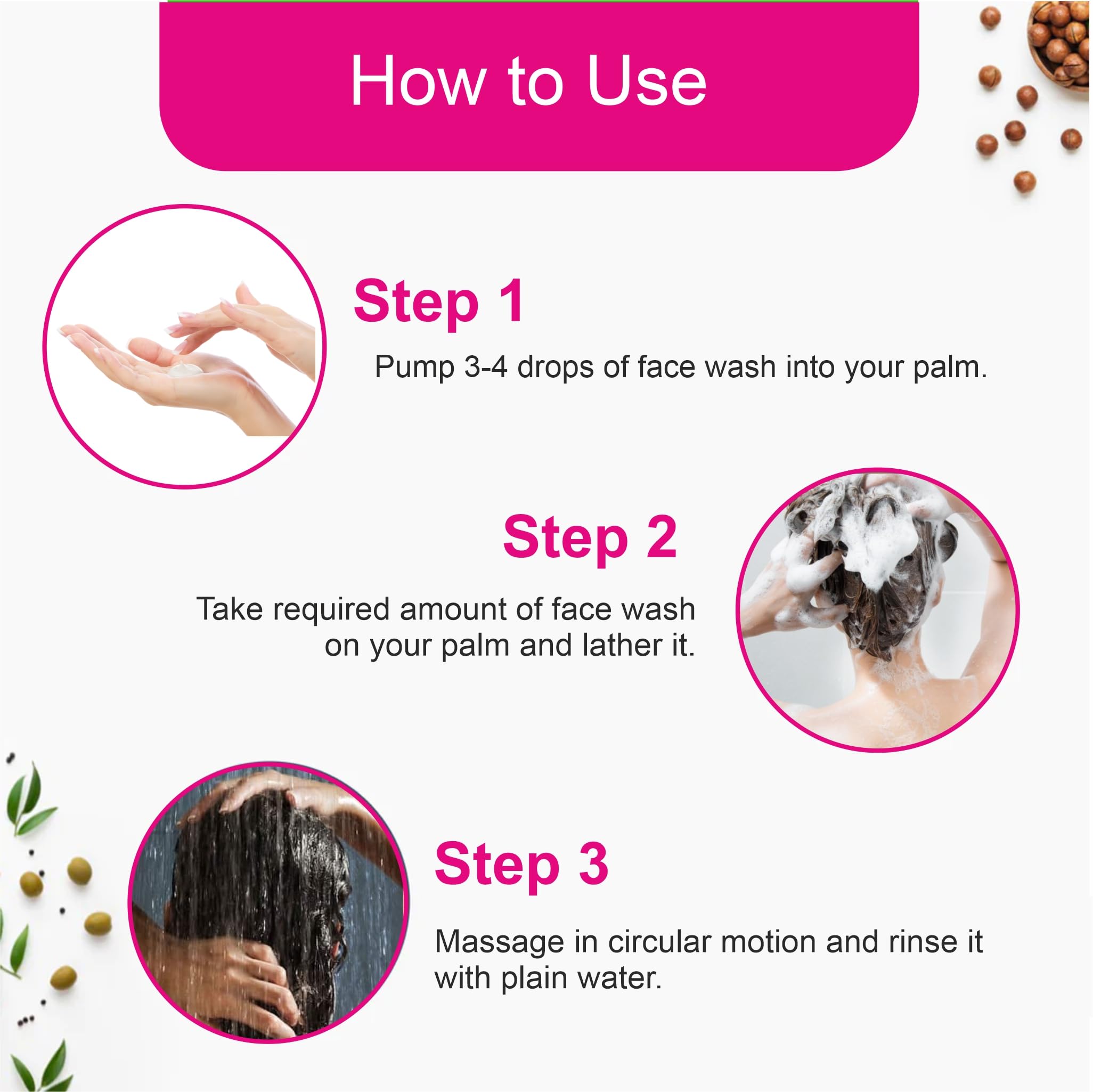 How to Use

Step 1

Pump 3-4 drops of face wash into your palm.

Step 2

Take required amount of face wash on your palm and lather it.

Step 3

Massage in circular motion and rinse it with plain water.