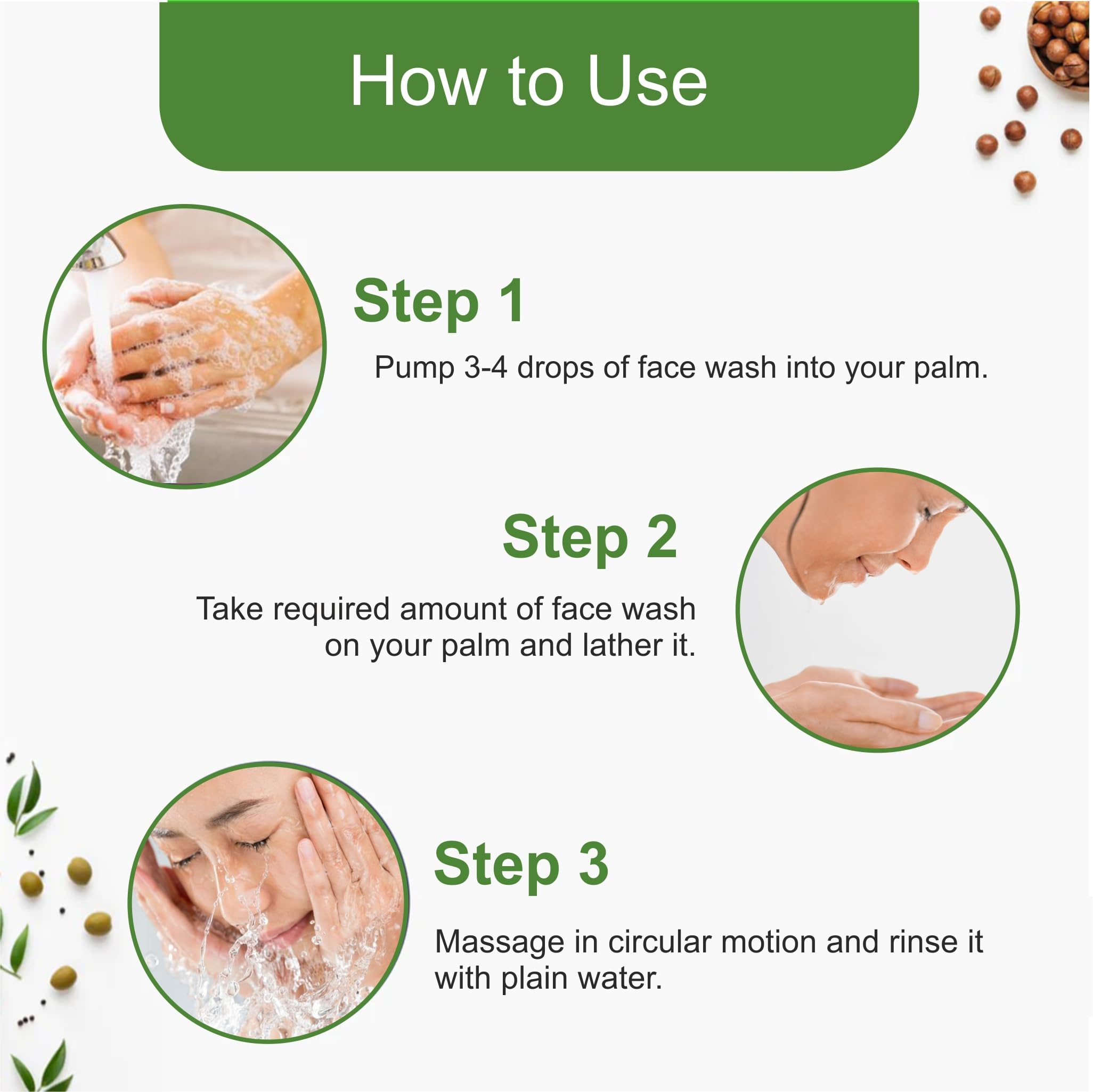 How to Use

Step 1

Pump 3-4 drops of face wash into your palm.

Step 2

Take required amount of face wash on your palm and lather it.

Step 3

Massage in circular motion and rinse it with plain water.