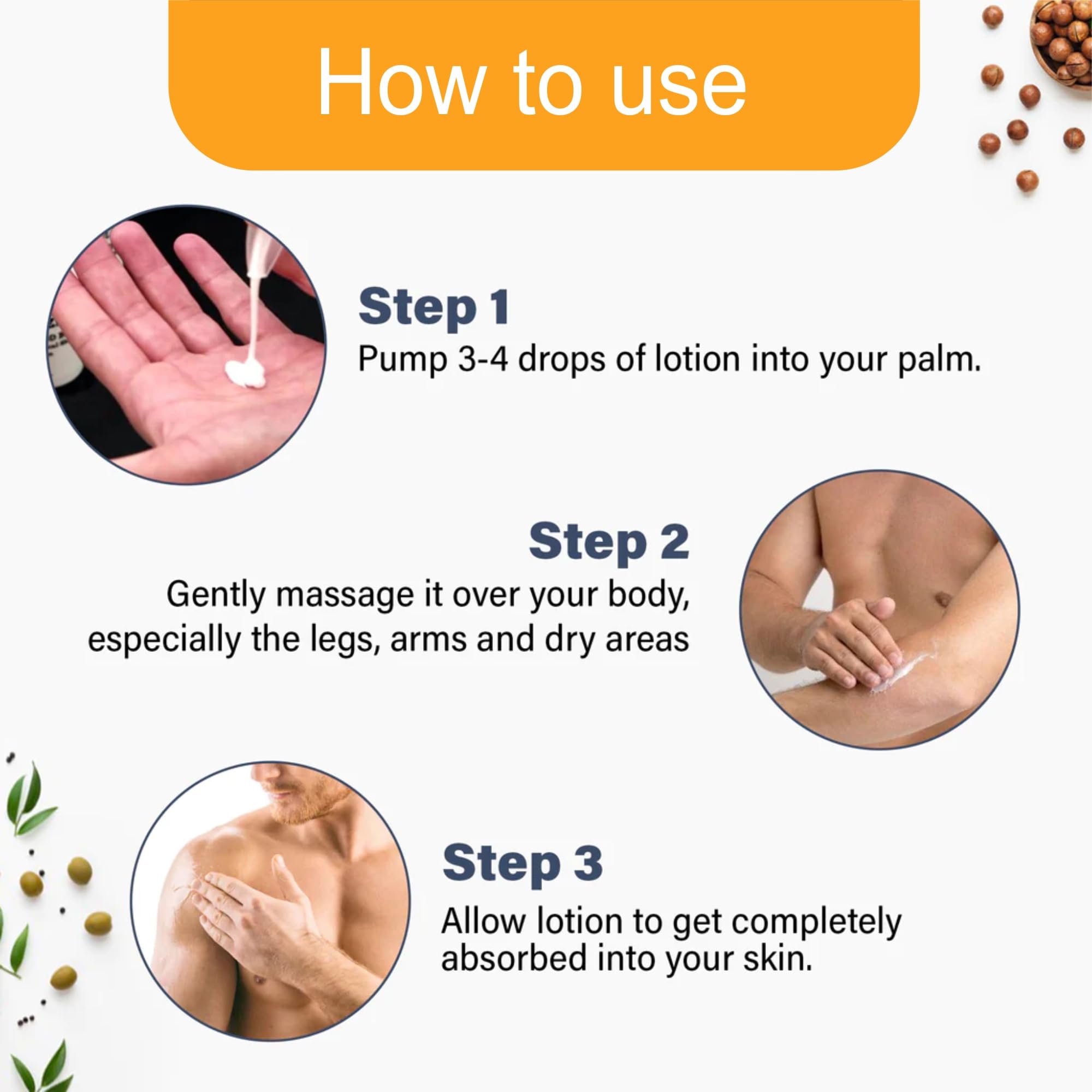 How to use

Step 1
Pump 3-4 drops of lotion into your palm.

Step 2
Gently massage it over your body, especially the legs, arms and dry areas

Step 3
Allow lotion to get completely absorbed into your skin.