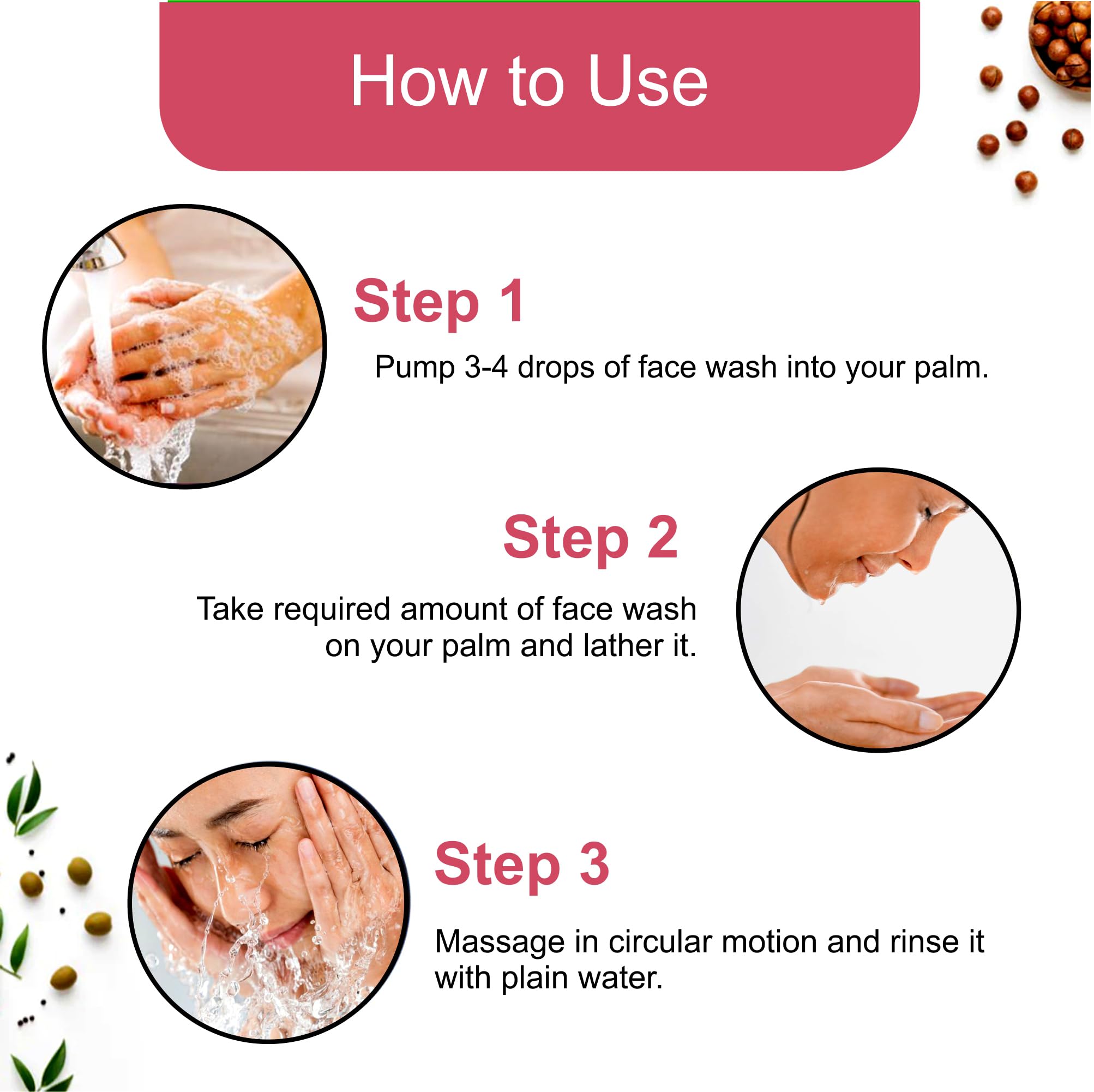 How to Use

Step 1

Pump 3-4 drops of face wash into your palm.

Step 2

Take required amount of face wash on your palm and lather it.

Step 3

Massage in circular motion and rinse it with plain water.