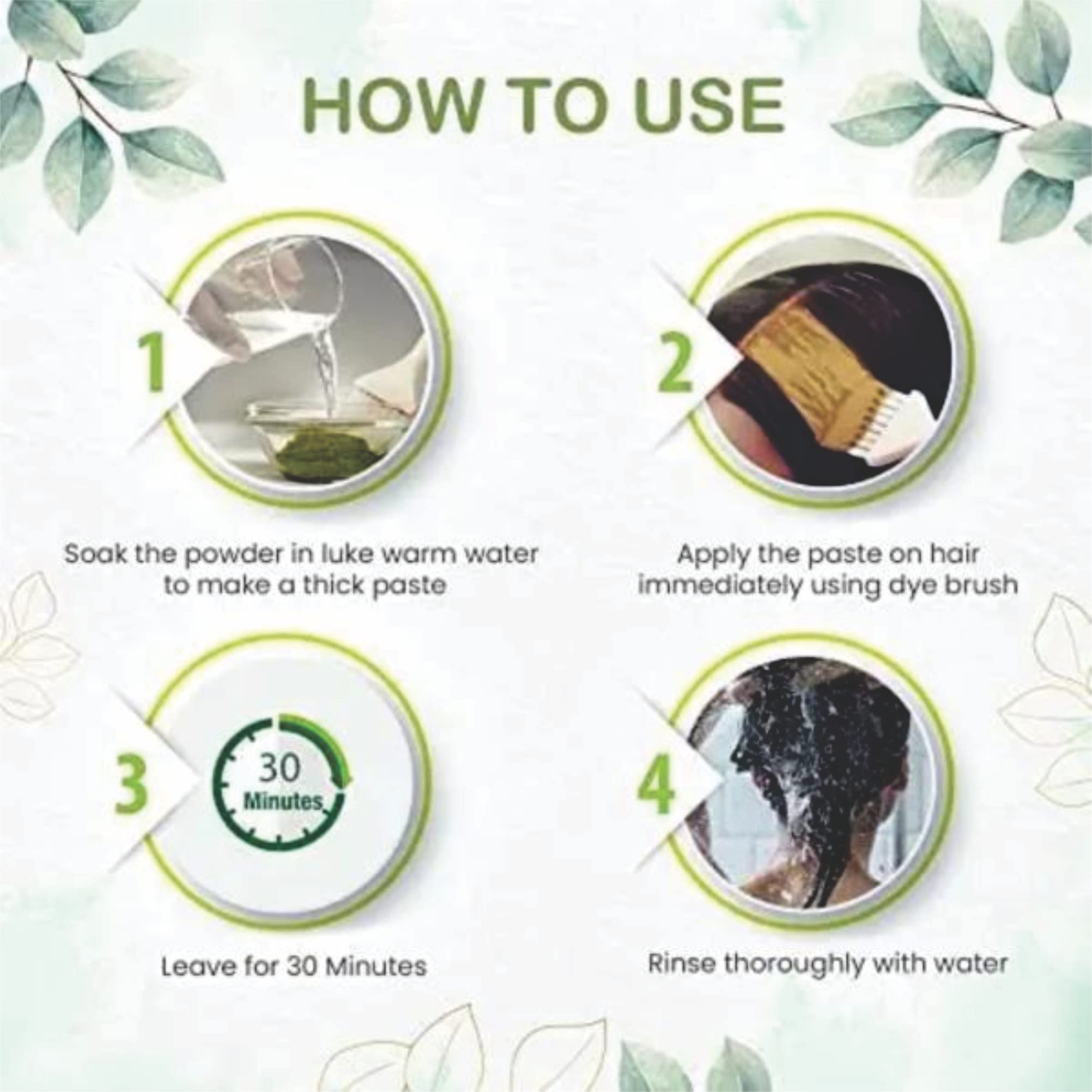 HOW TO USE

1

Soak the powder in luke warm water to make a thick paste

2

Apply the paste on hair immediately using dye brush

3

30 Minutes

Leave for 30 Minutes

4

Rinse thoroughly with water