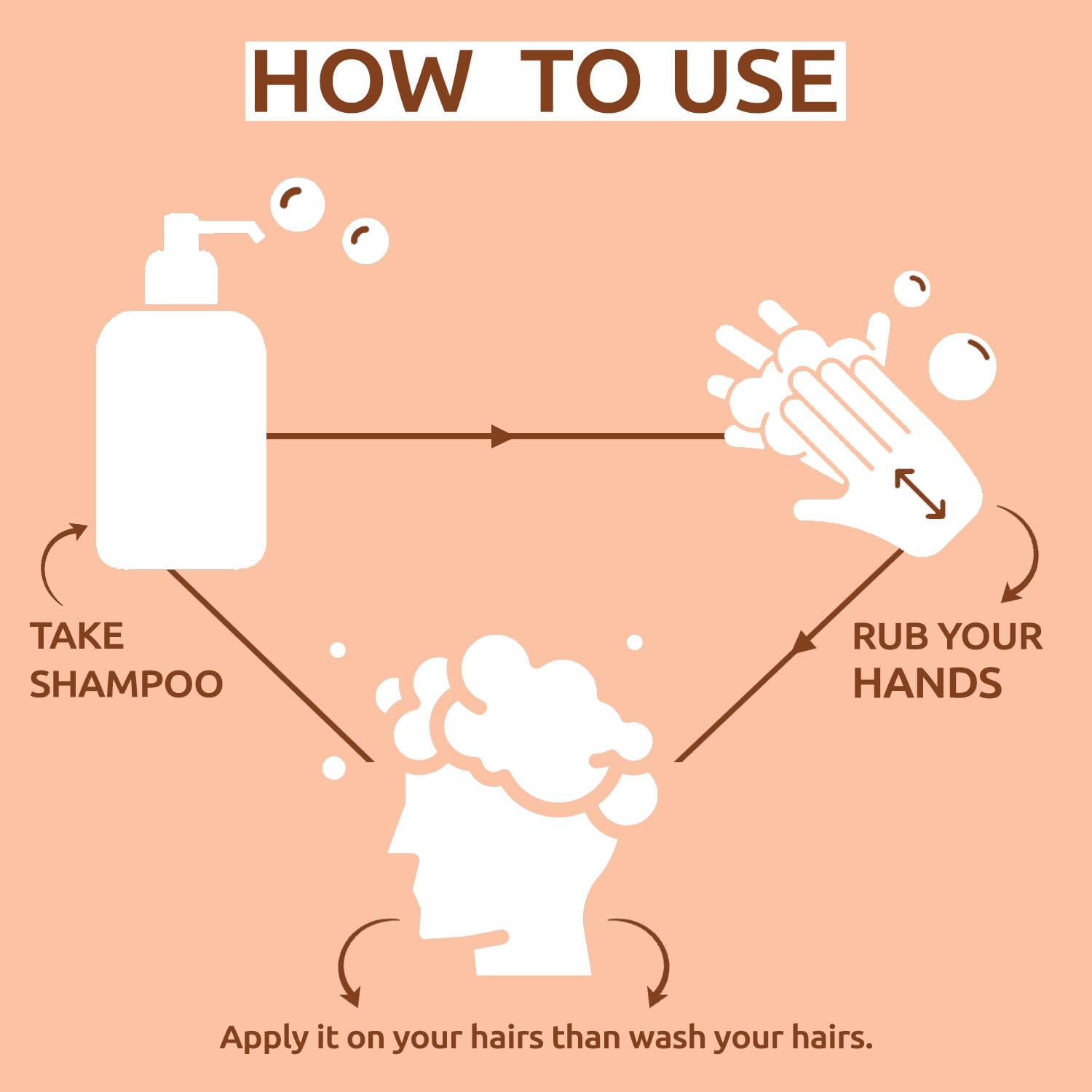 HOW TO USE

TAKE SHAMPOO

RUB YOUR HANDS

Apply it on your hairs than wash your hairs.