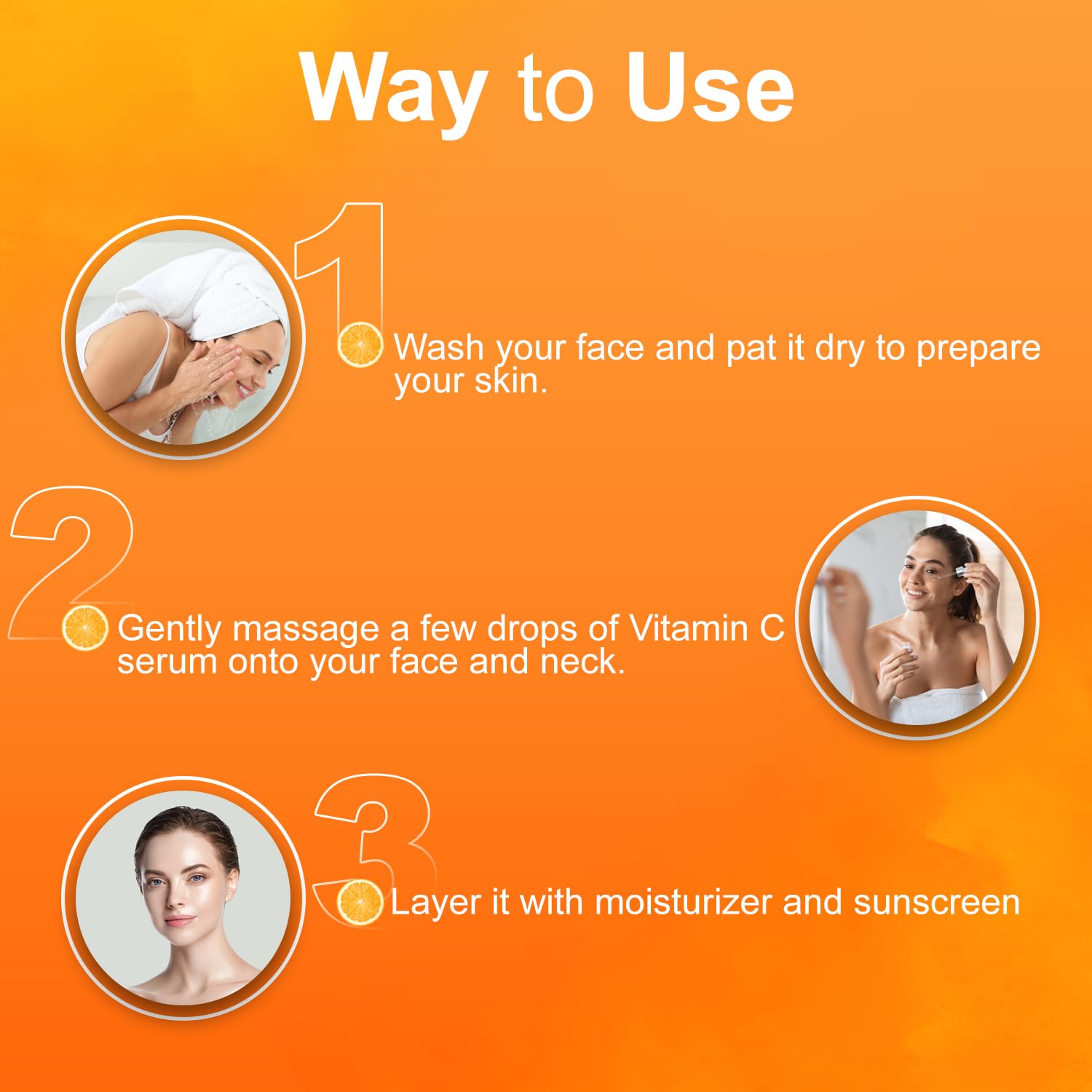 Way to Use

1

Wash your face and pat it dry to prepare your skin.

2

Gently massage a few drops of Vitamin C serum onto your face and neck.

3

Layer it with moisturizer and sunscreen