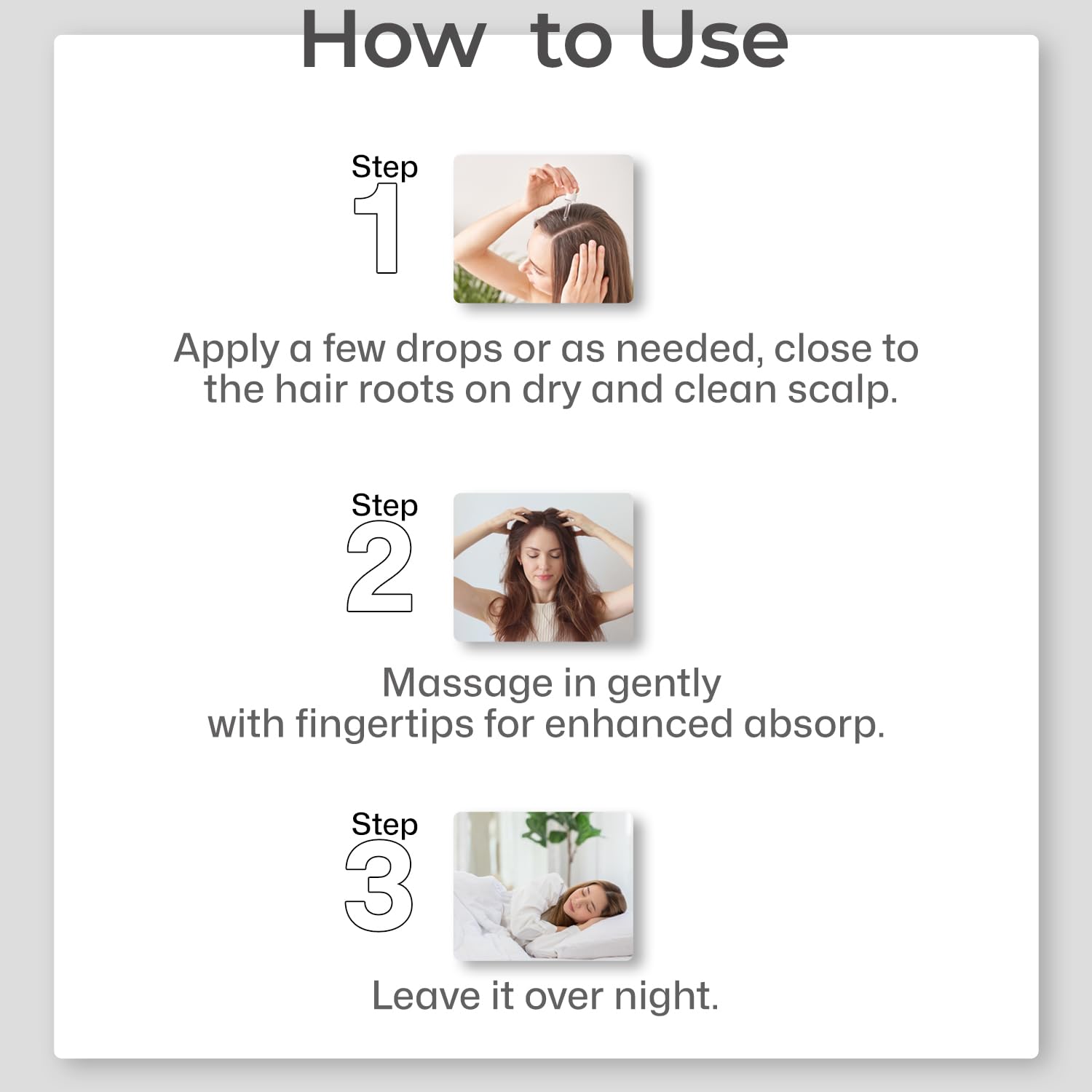 How to Use

Step
1

Apply a few drops or as needed, close to the hair roots on dry and clean scalp.

Step
2

Massage in gently
with fingertips for enhanced absorp.

Step
3

Leave it over night.