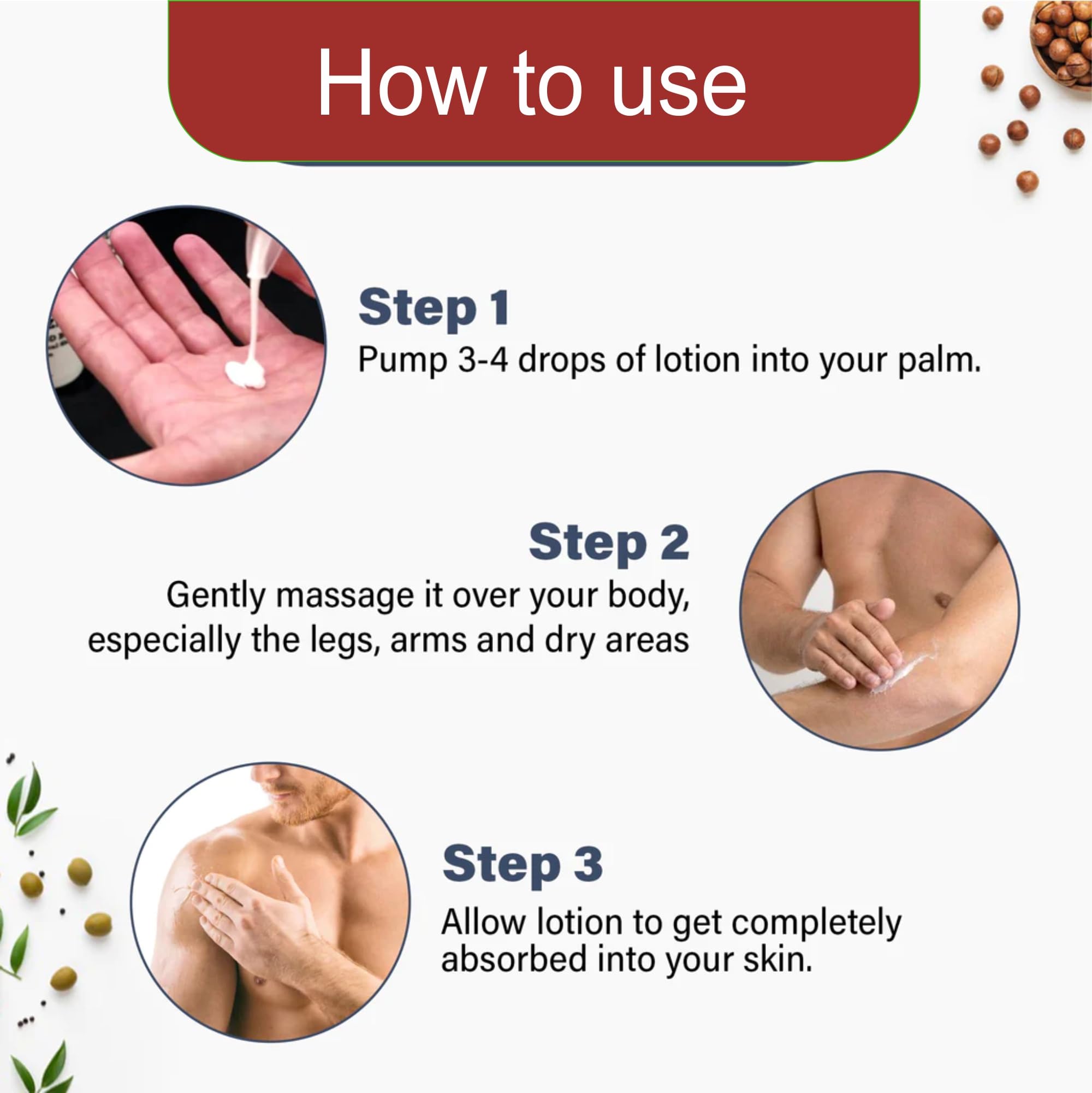 How to use

Step 1
Pump 3-4 drops of lotion into your palm.

Step 2
Gently massage it over your body, especially the legs, arms and dry areas

Step 3
Allow lotion to get completely absorbed into your skin.