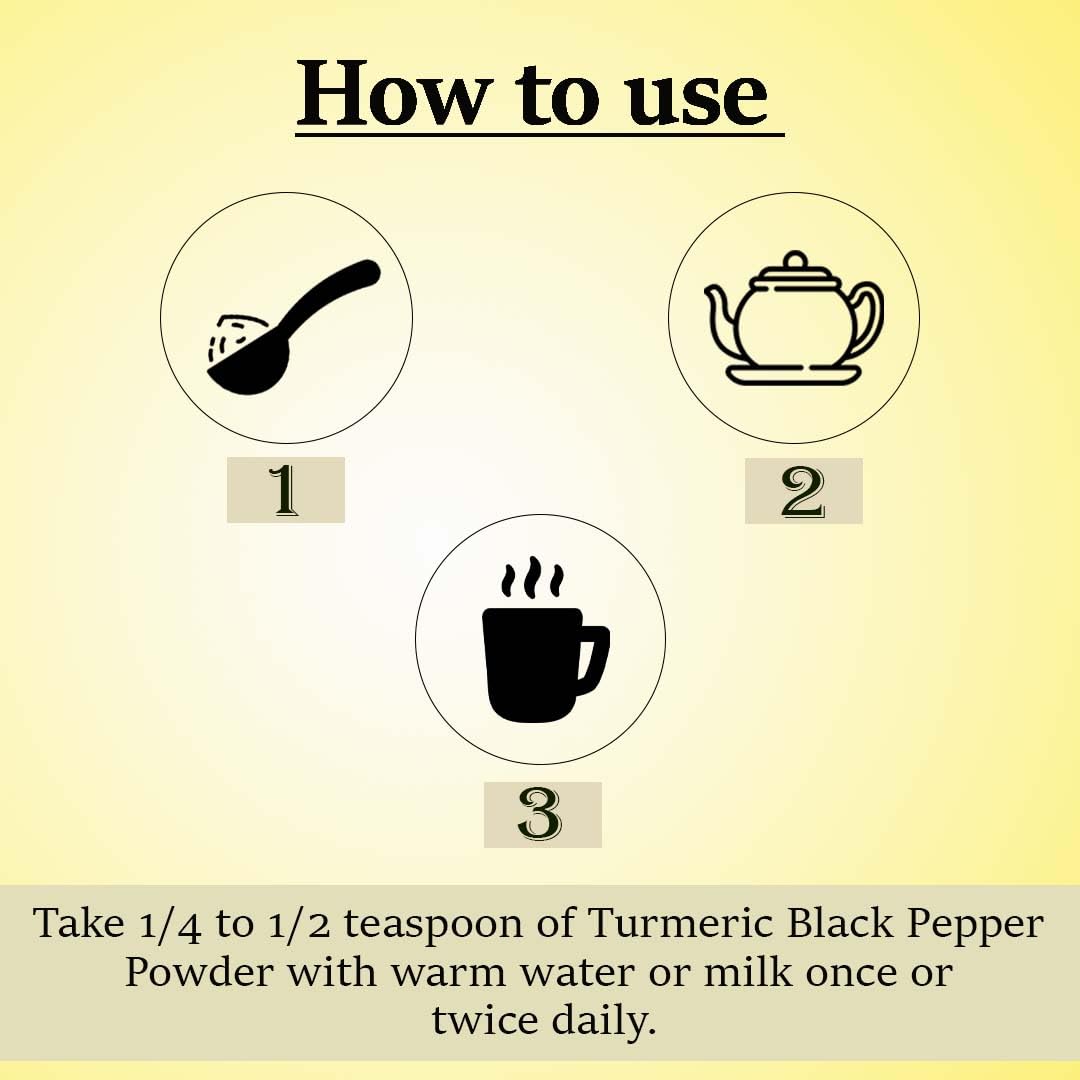 How to use

1

2

3

Take 1/4 to 1/2 teaspoon of Turmeric Black Pepper Powder with warm water or milk once or twice daily.