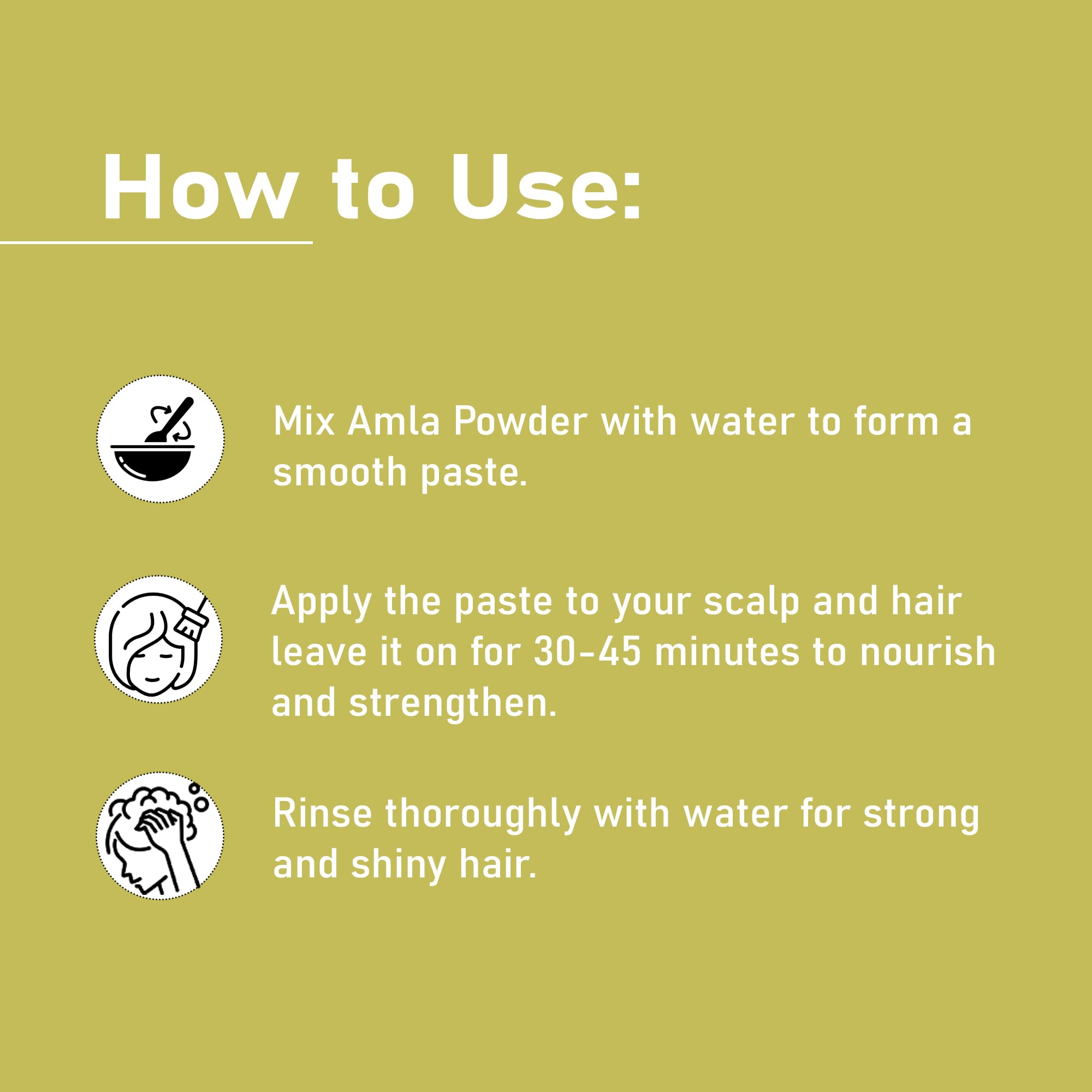 How to Use:

Mix Amla Powder with water to form a smooth paste.

Apply the paste to your scalp and hair leave it on for 30-45 minutes to nourish and strengthen.

Rinse thoroughly with water for strong and shiny hair.