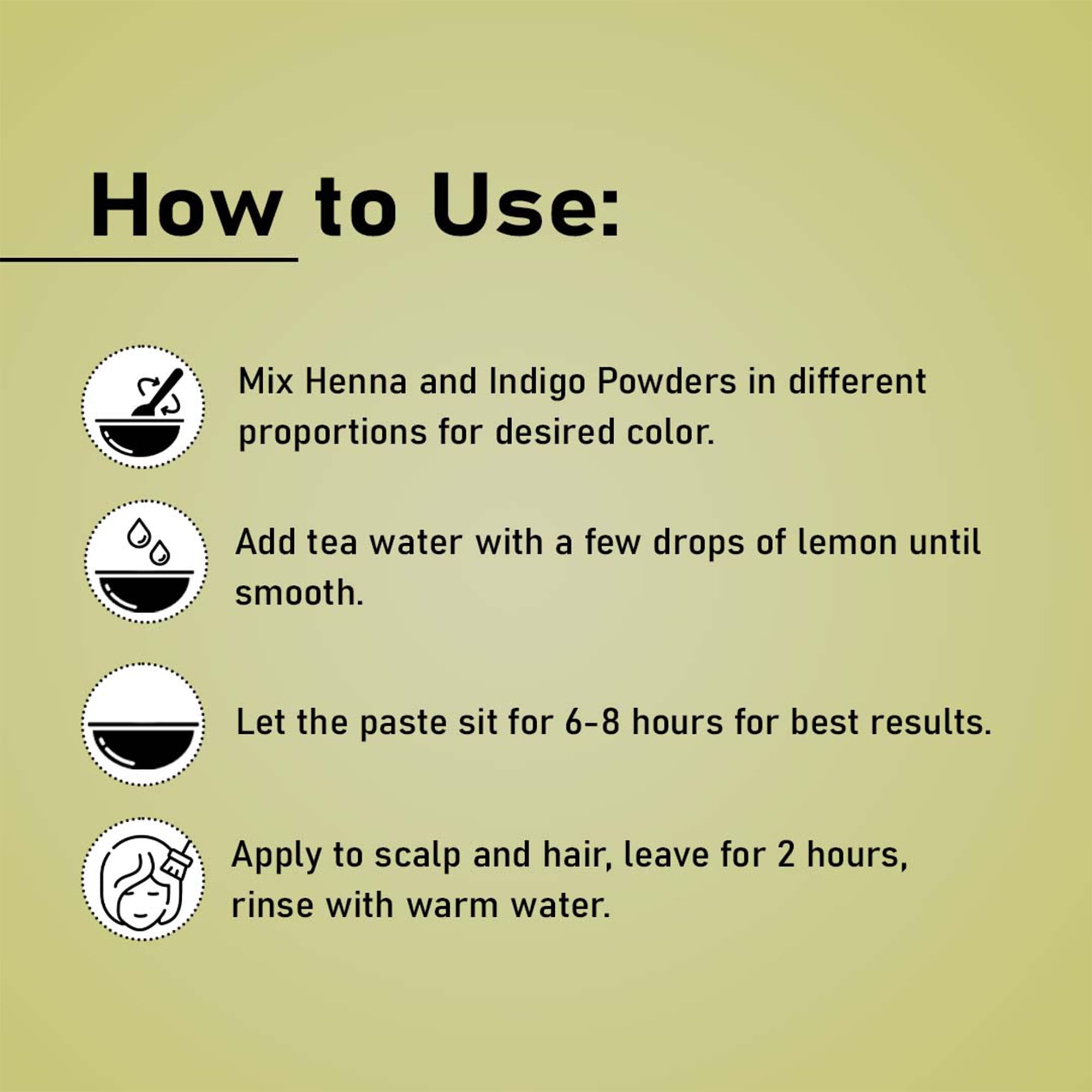 How to Use:

Mix Henna and Indigo Powders in different proportions for desired color.

Add tea water with a few drops of lemon until smooth.

Let the paste sit for 6-8 hours for best results.

Apply to scalp and hair, leave for 2 hours, rinse with warm water.