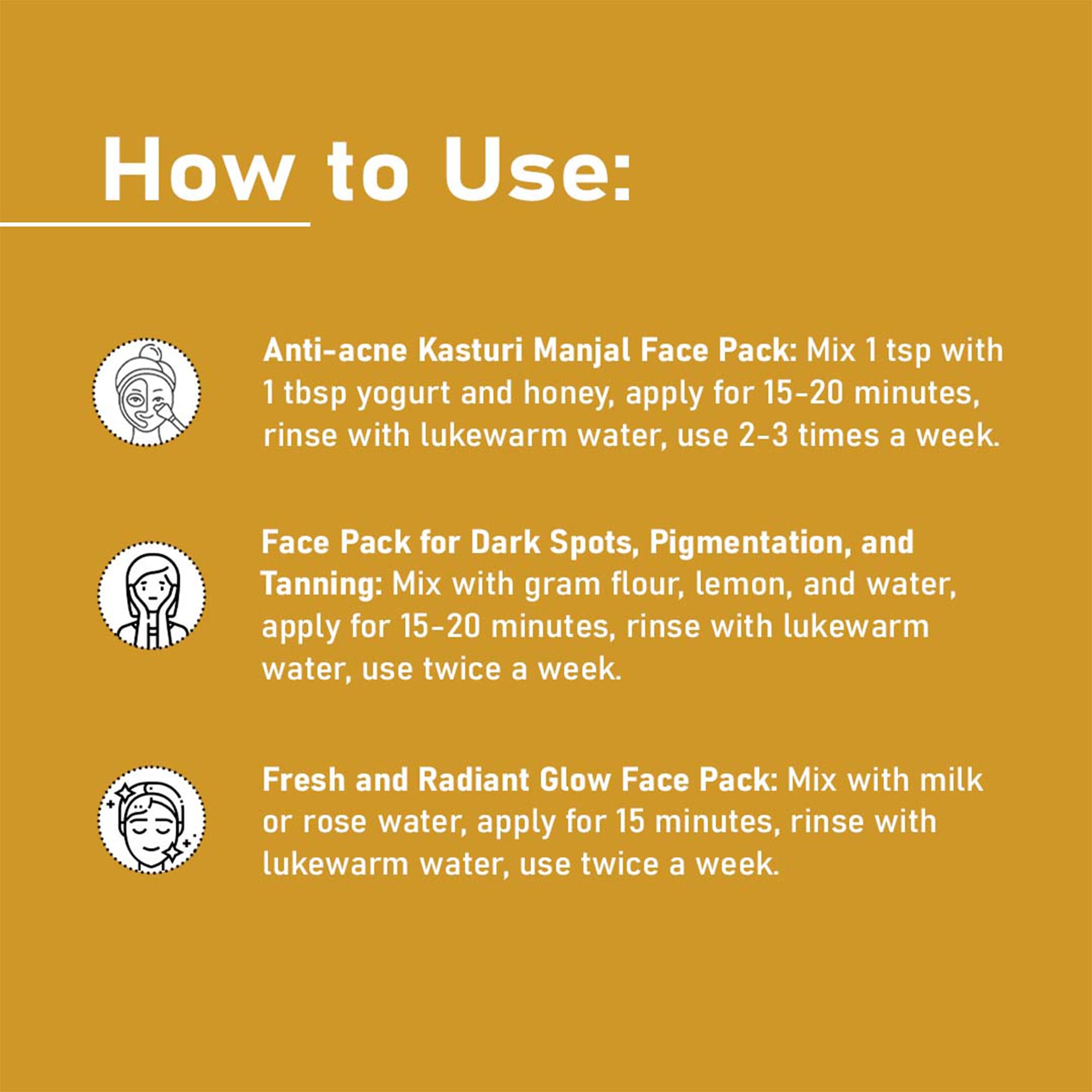 How to Use:

Anti-acne Kasturi Manjal Face Pack: Mix 1 tsp with 1 tbsp yogurt and honey, apply for 15-20 minutes, rinse with lukewarm water, use 2-3 times a week.

Face Pack for Dark Spots, Pigmentation, and Tanning: Mix with gram flour, lemon, and water, apply for 15-20 minutes, rinse with lukewarm water, use twice a week.

Fresh and Radiant Glow Face Pack: Mix with milk or rose water, apply for 15 minutes, rinse with lukewarm water, use twice a week.