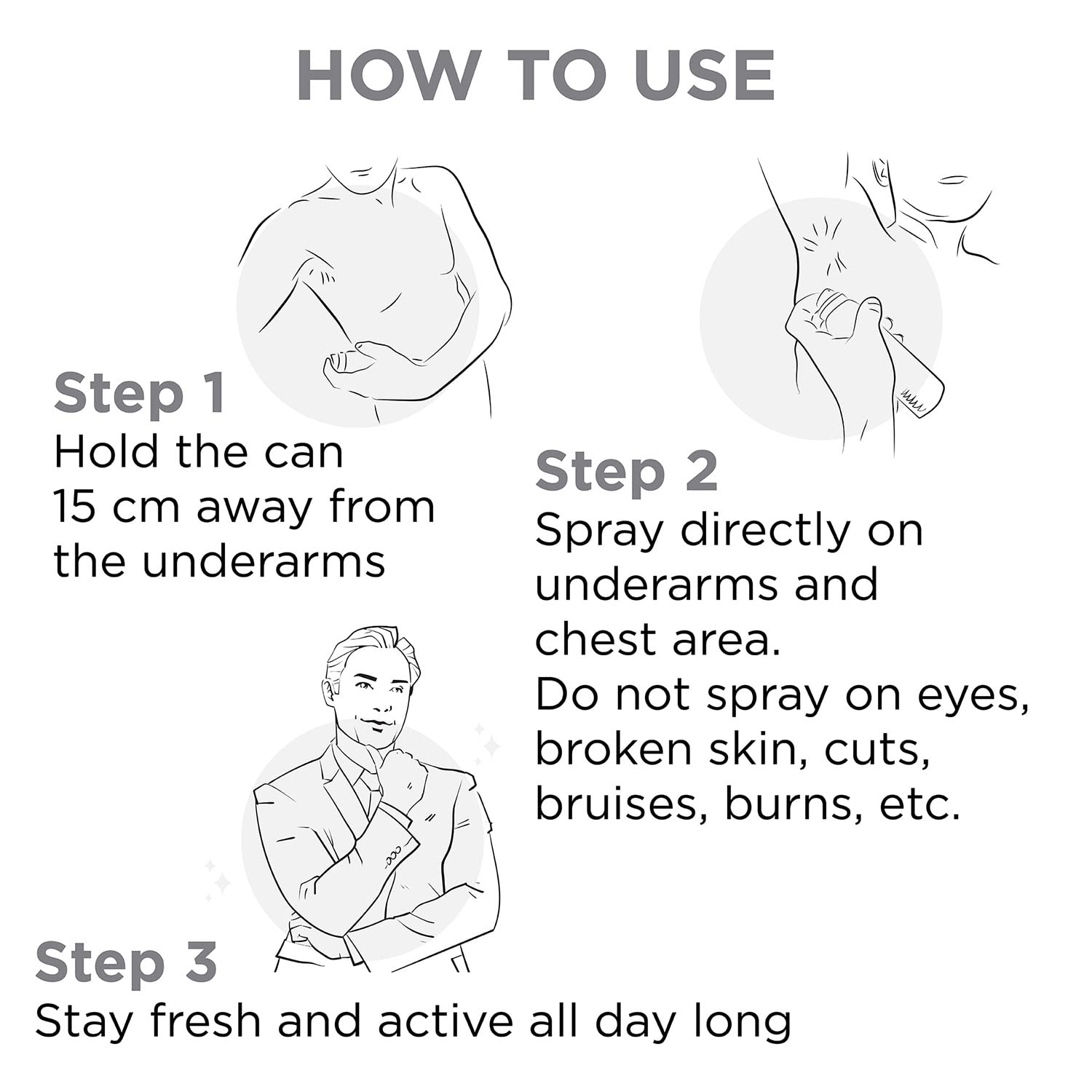 HOW TO USE

Step 1
Hold the can 15 cm away from the underarms

Step 2
Spray directly on underarms and chest area.
Do not spray on eyes, broken skin, cuts, bruises, burns, etc.

Step 3
Stay fresh and active all day long