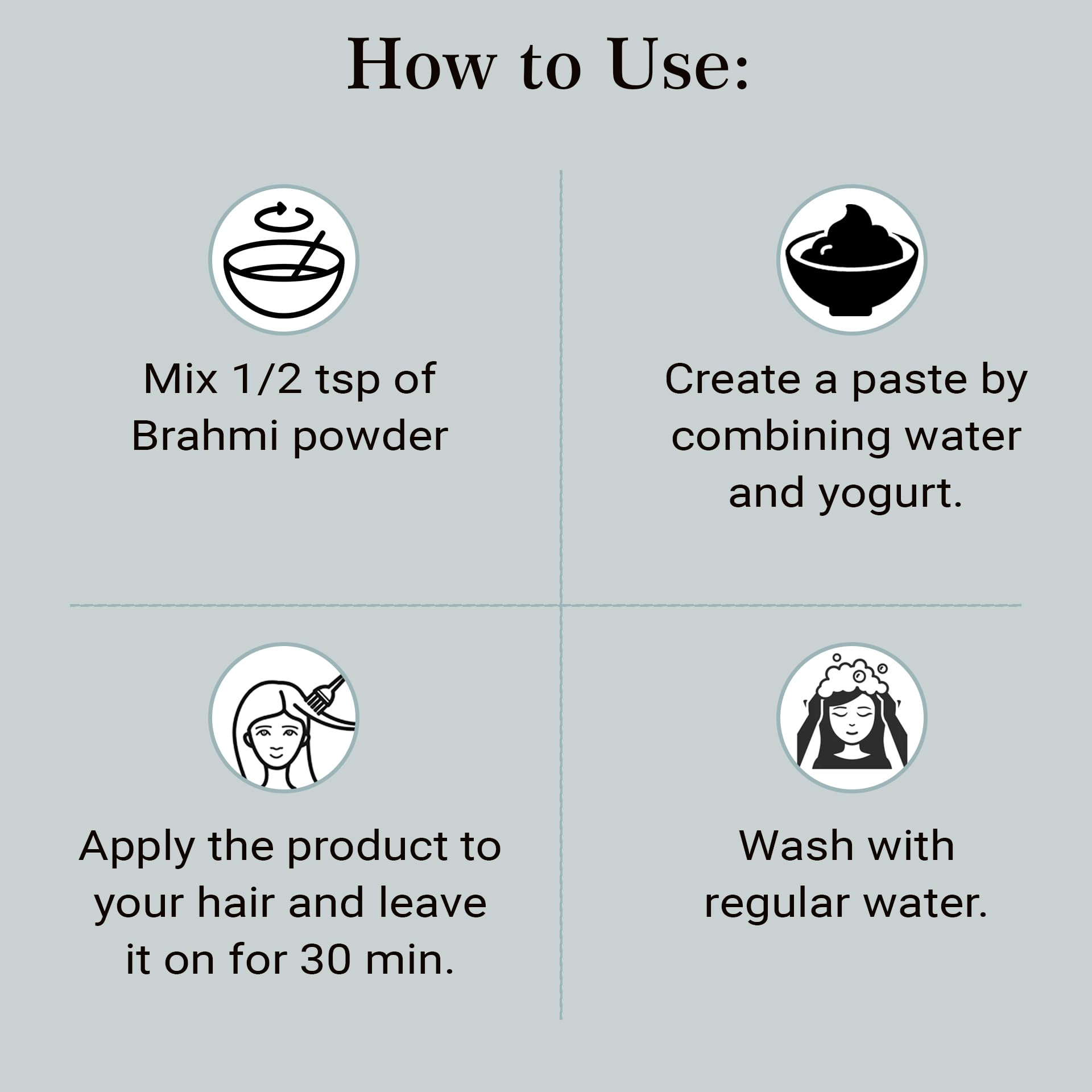 How to Use:

Mix 1/2 tsp of Brahmi powder

Create a paste by combining water and yogurt.

Apply the product to your hair and leave it on for 30 min.

Wash with regular water.