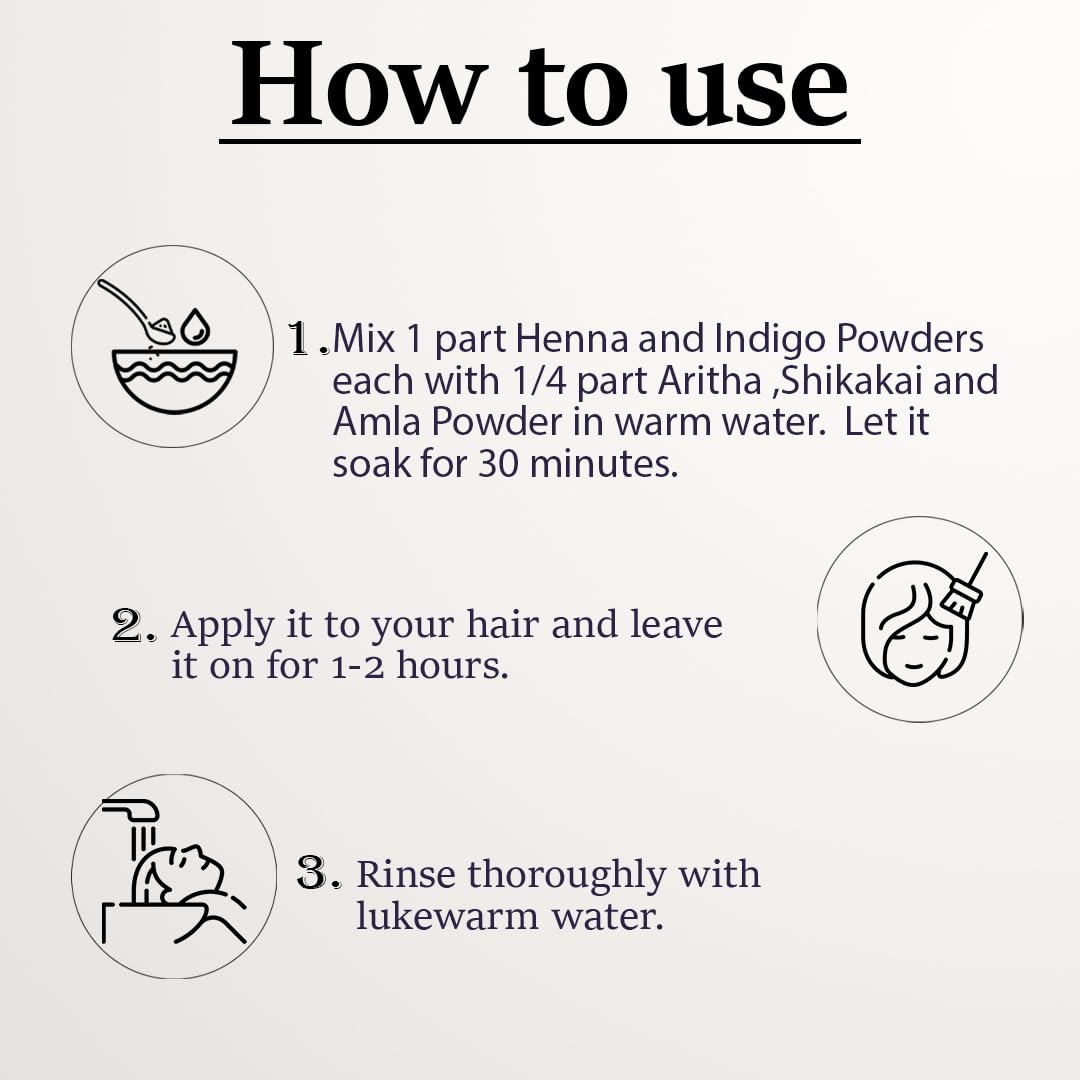 How to use

1. Mix 1 part Henna and Indigo Powders each with 1/4 part Aritha ,Shikakai and Amla Powder in warm water. Let it soak for 30 minutes.

2. Apply it to your hair and leave it on for 1-2 hours.

3. Rinse thoroughly with lukewarm water.