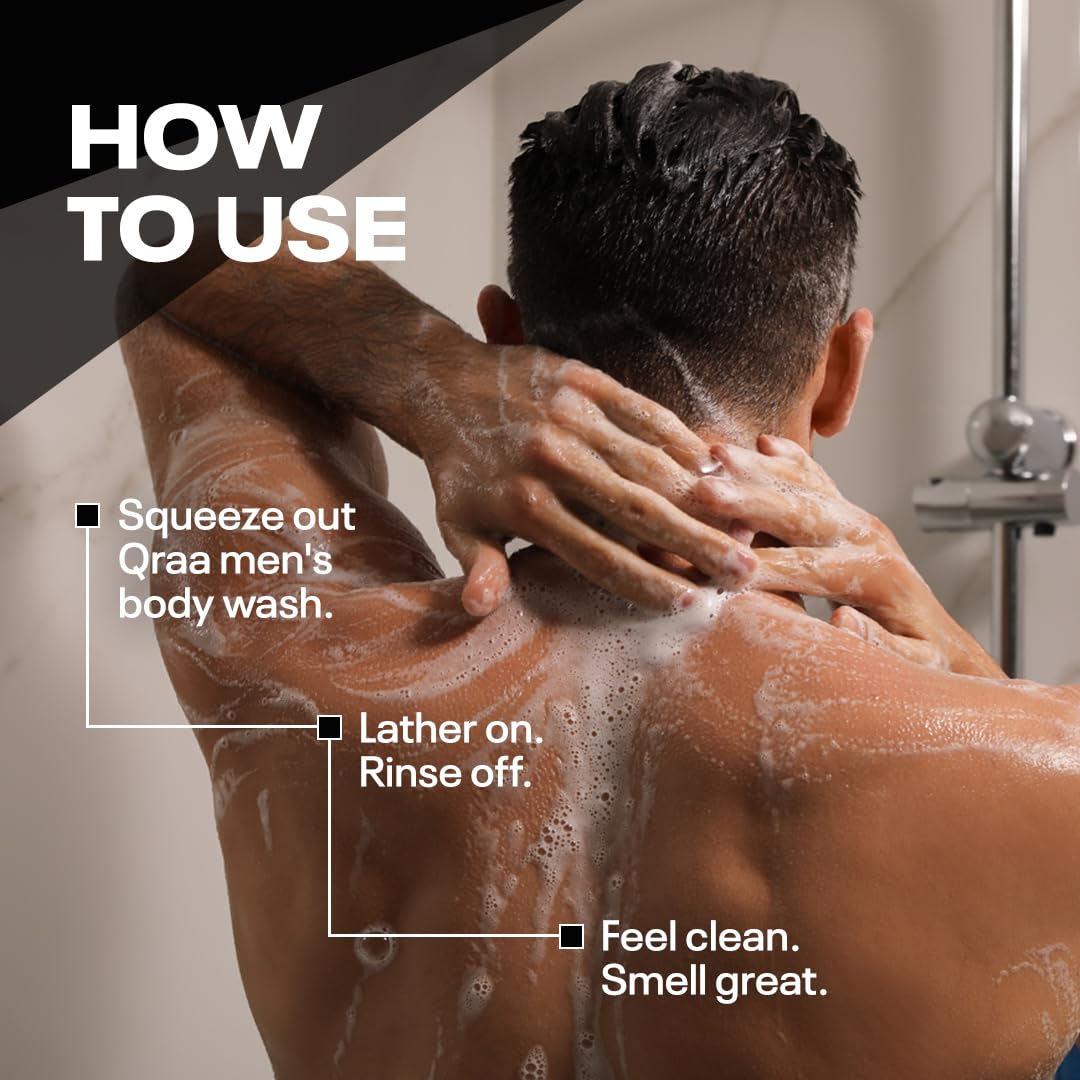 HOW TO USE

Squeeze out Qraa men's body wash.

Lather on. Rinse off.

Feel clean. Smell great.