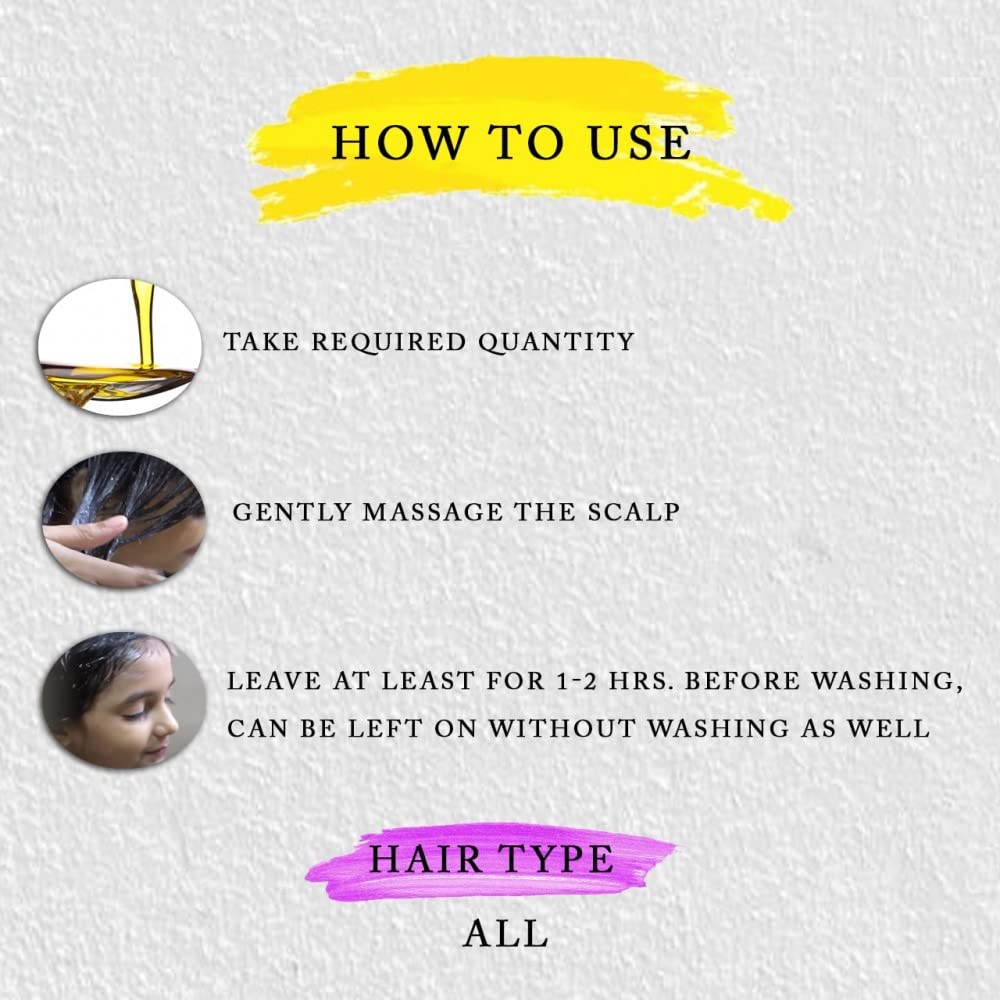 HOW TO USE

TAKE REQUIRED QUANTITY

GENTLY MASSAGE THE SCALP

LEAVE AT LEAST FOR 1-2 HRS. BEFORE WASHING, CAN BE LEFT ON WITHOUT WASHING AS WELL

HAIR TYPE

ALL