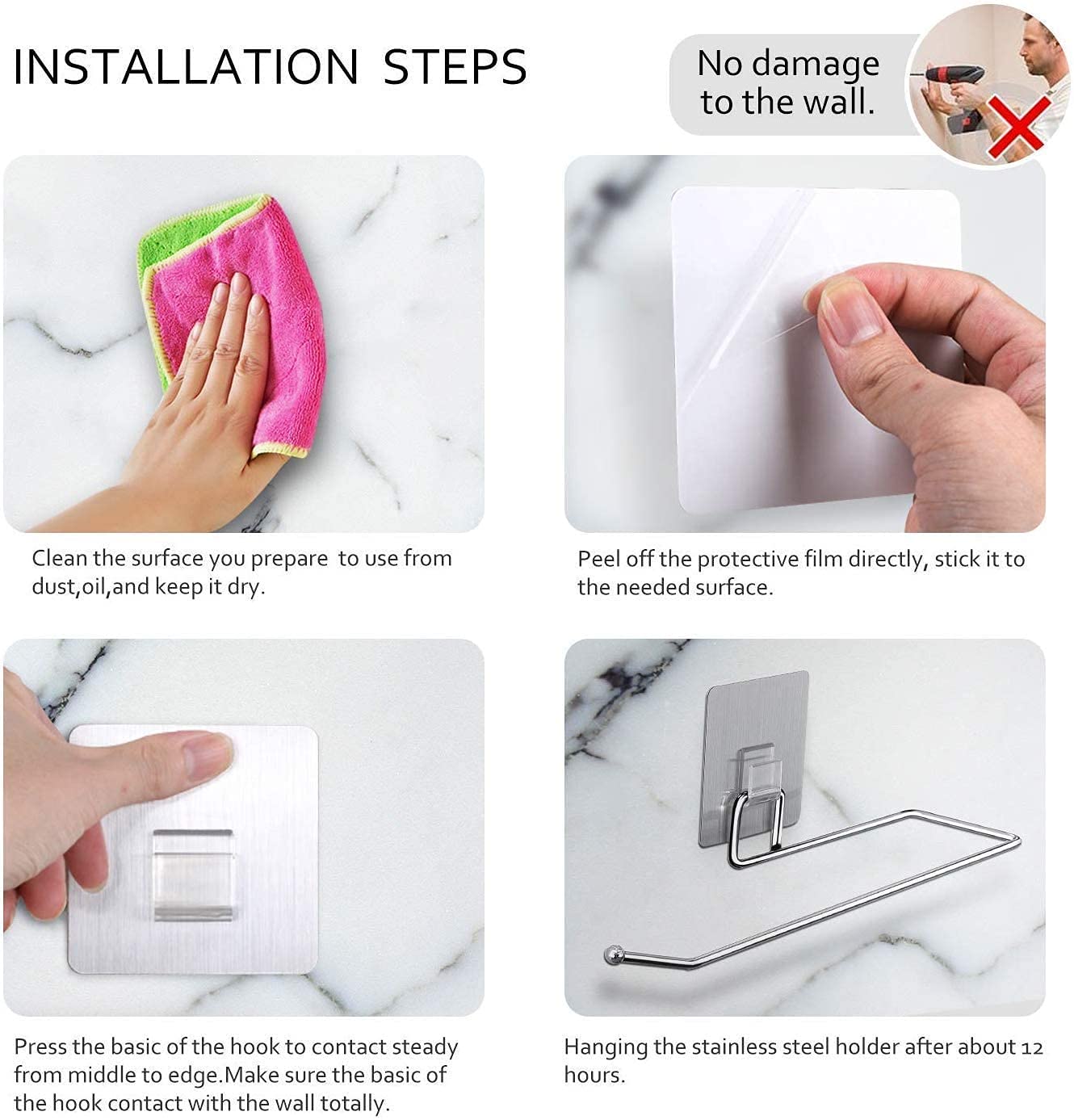 INSTALLATION STEPS

No damage to the wall.

Clean the surface you prepare to use from dust,oil,and keep it dry.

Peel off the protective film directly, stick it to the needed surface.

Press the basic of the hook to contact steady from middle to edge.Make sure the basic of the hook contact with the wall totally.

Hanging the stainless steel holder after about 12 hours.